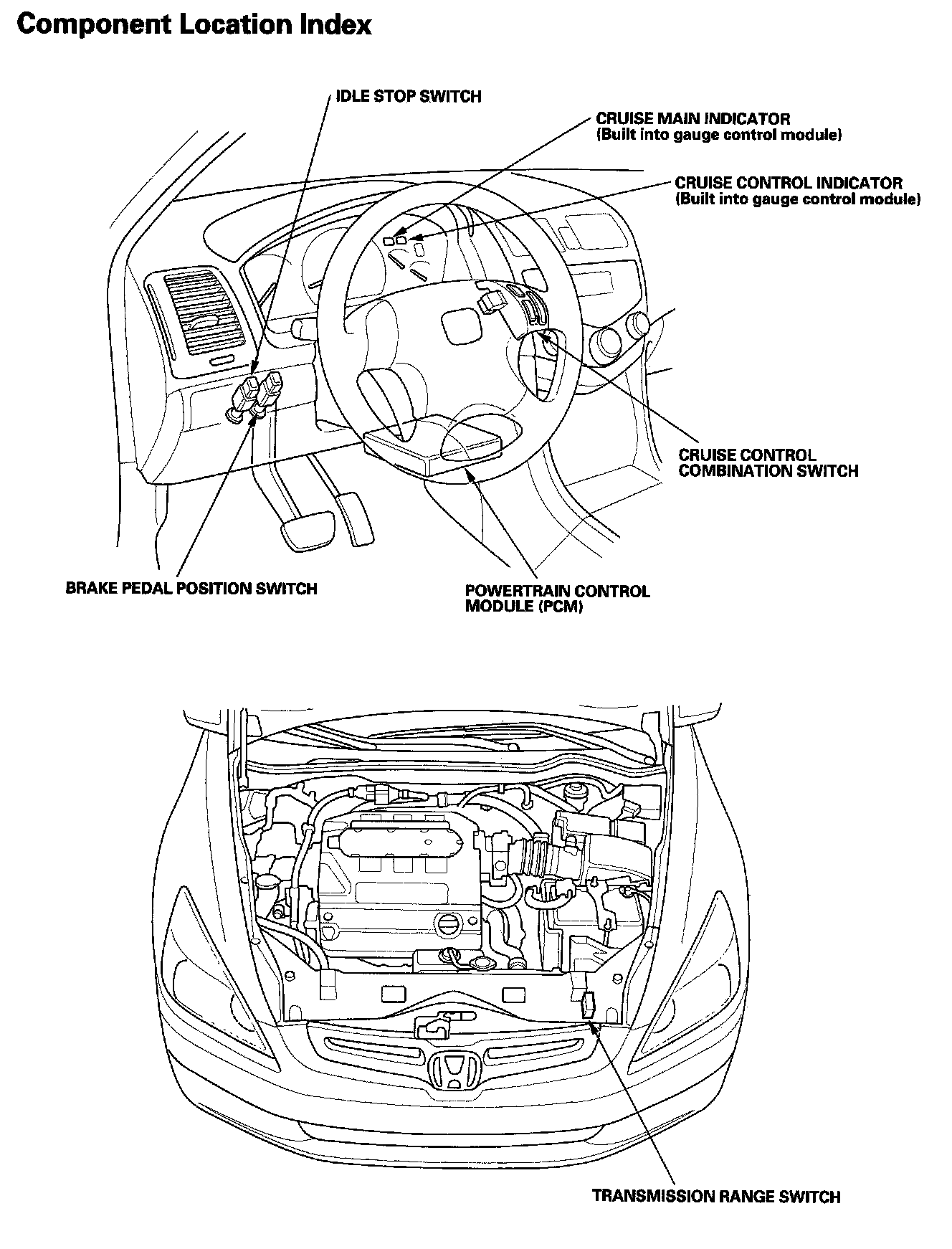 Component Location Index

IDLE STOP SWITCH

CRUISE MAIN INDICATOR
(Built into gauge control module)

CRUISE CONTROL INDICATOR
(Built into gauge control module)

CRUISE CONTROL
COMBINATION SWITCH

BRAKE PEDAL POSITION SWITCH

POWERTRAIN CONTROL
MODULE (PCM)

TRANSMISSION RANGE SWITCH