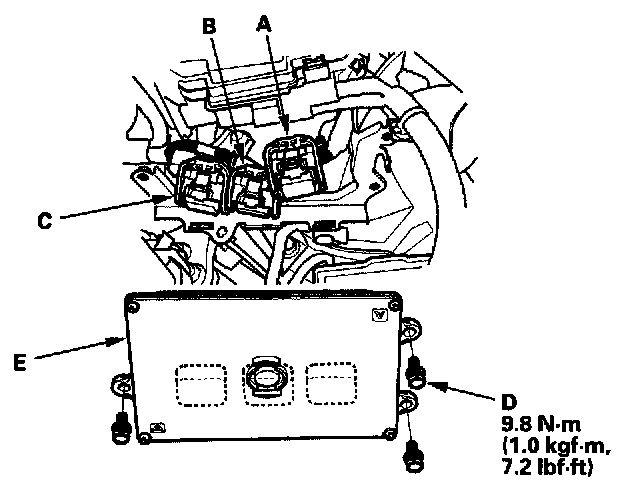 B
A
C
E
D
9.8 N·m
(1.0 kgf·m,
7.2 lbf·ft)