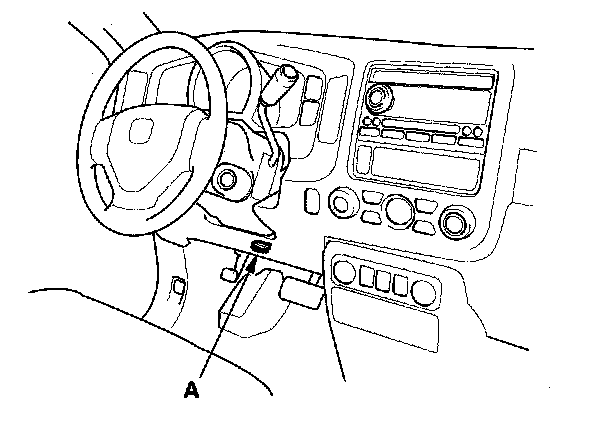 A