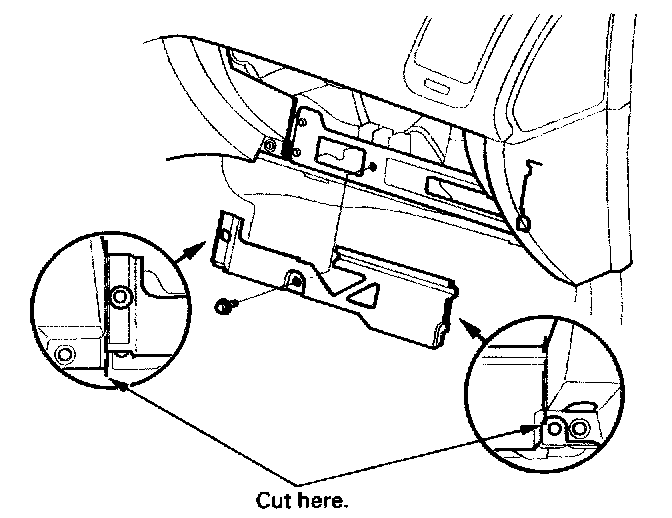 Cut here.