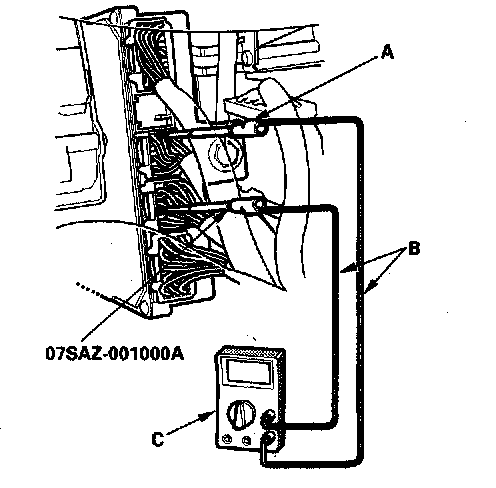 A

B

07SAZ-001000A

C