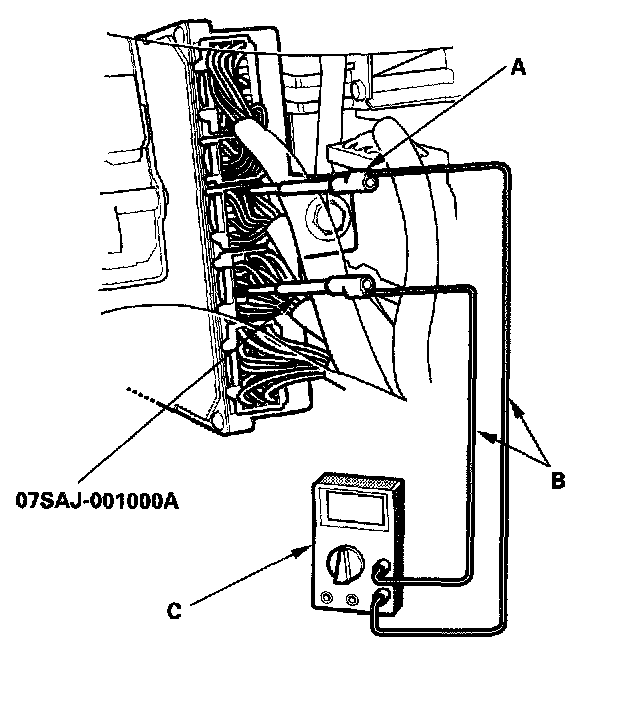 A

B

07SAJ-001000A

C