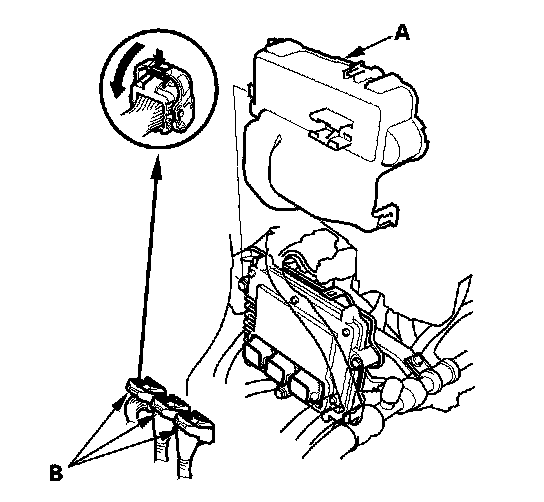 A

B