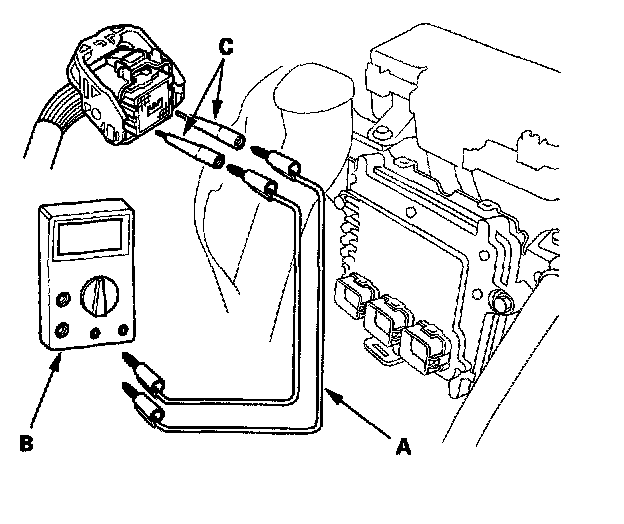 C

B

A