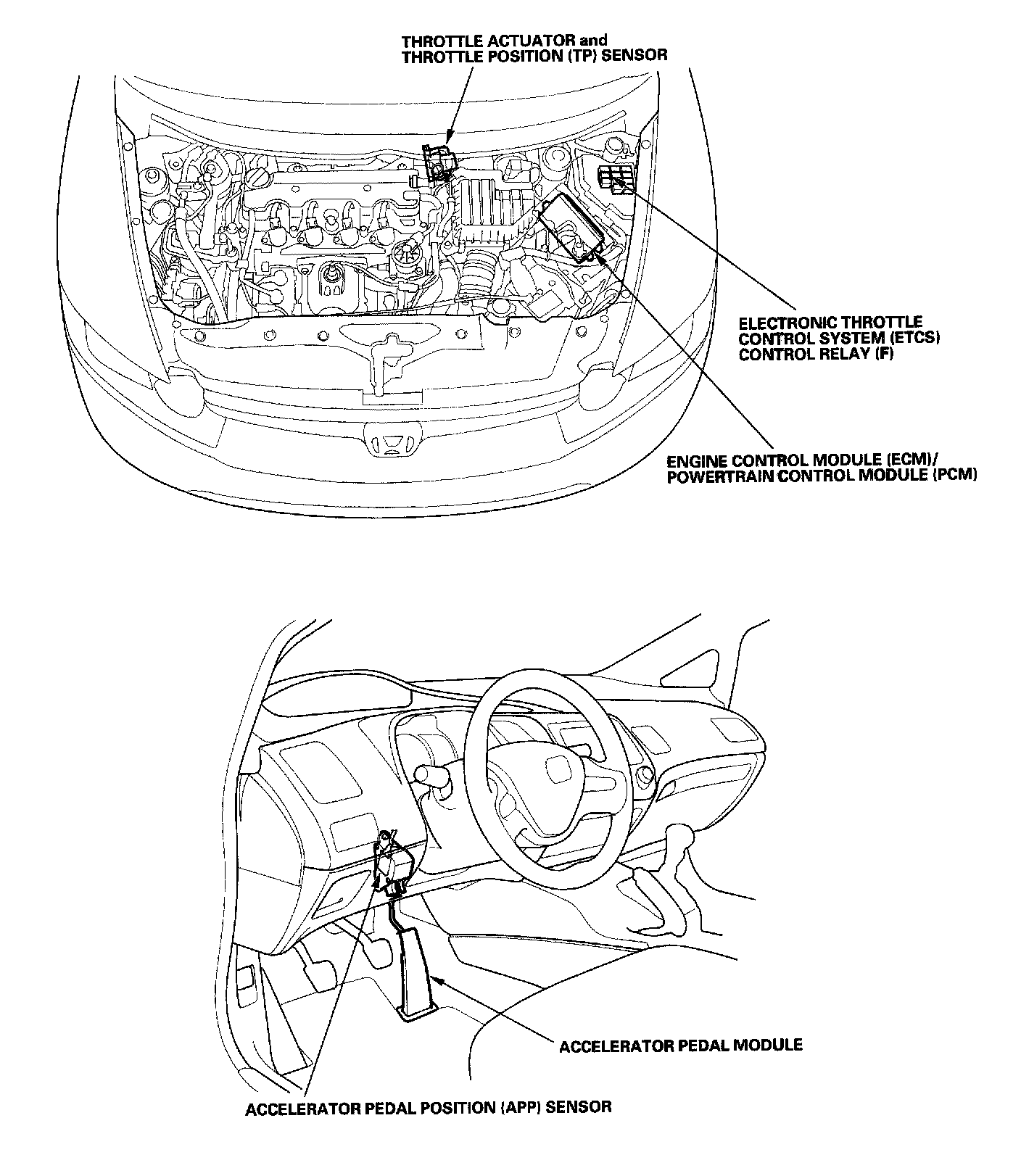 THROTTLE ACTUATOR and THROTTLE POSITION (TP) SENSOR

ELECTRONIC THROTTLE CONTROL SYSTEM (ETCS) CONTROL RELAY (F)

ENGINE CONTROL MODULE (ECM)/ POWERTRAIN CONTROL MODULE (PCM)

ACCELERATOR PEDAL MODULE

ACCELERATOR PEDAL POSITION (APP) SENSOR