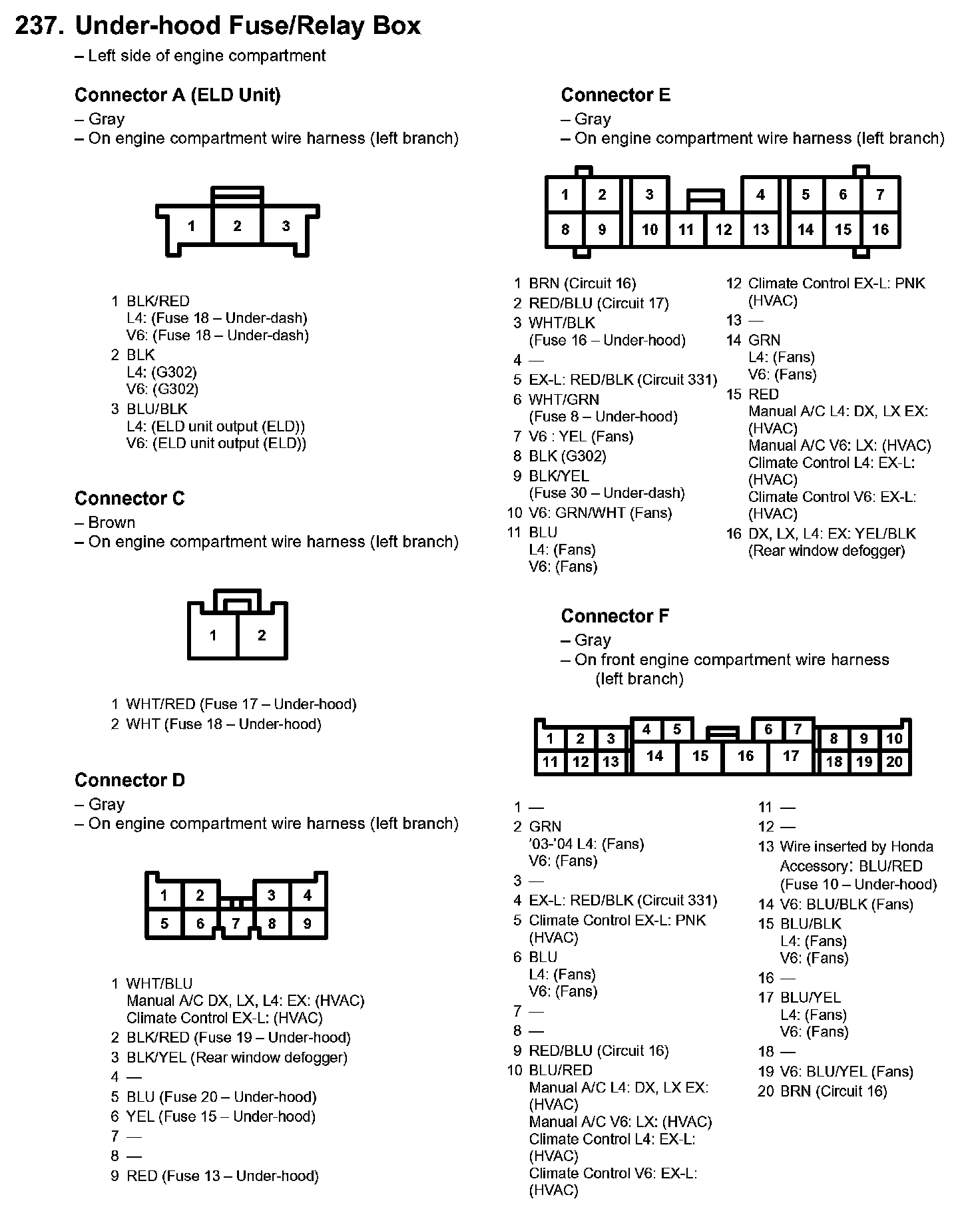 237. Under-hood Fuse/Relay Box
– Left side of engine compartment

Connector A (ELD Unit)
– Gray
– On engine compartment wire harness (left branch)

1 2 3

1 BLK/RED
L4: (Fuse 18 – Under-dash)
V6: (Fuse 18 – Under-dash)
2 BLK
L4: (G302)
V6: (G302)
3 BLU/BLK
L4: (ELD unit output (ELD))
V6: (ELD unit output (ELD))

Connector C
– Brown
– On engine compartment wire harness (left branch)

1 2

1 WHT/RED (Fuse 17 – Under-hood)
2 WHT (Fuse 18 – Under-hood)

Connector D
– Gray
– On engine compartment wire harness (left branch)

1 2 3 4
5 6 7 8 9

1 WHT/BLU
Manual A/C DX, LX, L4: EX: (HVAC)
Climate Control EX-L: (HVAC)
2 BLK/RED (Fuse 19 – Under-hood)
3 BLK/YEL (Rear window defogger)
4 —
5 BLU (Fuse 20 – Under-hood)
6 YEL (Fuse 15 – Under-hood)
7 —
8 —
9 RED (Fuse 13 – Under-hood)

Connector E
– Gray
– On engine compartment wire harness (left branch)

1 2 3 4 5 6 7
8 9 10 11 12 13 14 15 16

1 BRN (Circuit 16)
2 RED/BLU (Circuit 17)
3 WHT/BLK
(Fuse 16 – Under-hood)
4 —
5 EX-L: RED/BLK (Circuit 331)
6 WHT/GRN
(Fuse 8 – Under-hood)
7 V6 : YEL (Fans)
8 BLK (G302)
9 BLK/YEL
(Fuse 30 – Under-dash)
10 V6: GRN/WHT (Fans)
11 BLU
L4: (Fans)
V6: (Fans)
12 Climate Control EX-L: PNK
(HVAC)
13 —
14 GRN
L4: (Fans)
V6: (Fans)
15 RED
Manual A/C L4: DX, LX EX:
(HVAC)
Manual A/C V6: LX: (HVAC)
Climate Control L4: EX-L:
(HVAC)
Climate Control V6: EX-L:
(HVAC)
16 DX, LX, L4: EX: YEL/BLK
(Rear window defogger)

Connector F
– Gray
– On front engine compartment wire harness
(left branch)

1 2 3 4 5 6 7 8 9 10
11 12 13 14 15 16 17 18 19 20

1 —
2 GRN
'03-'04 L4: (Fans)
V6: (Fans)
3 —
4 EX-L: RED/BLK (Circuit 331)
5 Climate Control EX-L: PNK
(HVAC)
6 BLU
L4: (Fans)
V6: (Fans)
7 —
8 —
9 RED/BLU (Circuit 16)
10 BLU/RED
Manual A/C L4: DX, LX EX:
(HVAC)
Manual A/C V6: LX: (HVAC)
Climate Control L4: EX-L:
(HVAC)
Climate Control V6: EX-L:
(HVAC)
11 —
12 —
13 Wire inserted by Honda
Accessory: BLU/RED
(Fuse 10 – Under-hood)
14 V6: BLU/BLK (Fans)
15 BLU/BLK
L4: (Fans)
V6: (Fans)
16 —
17 BLU/YEL
L4: (Fans)
V6: (Fans)
18 —
19 V6: BLU/YEL (Fans)
20 BRN (Circuit 16)