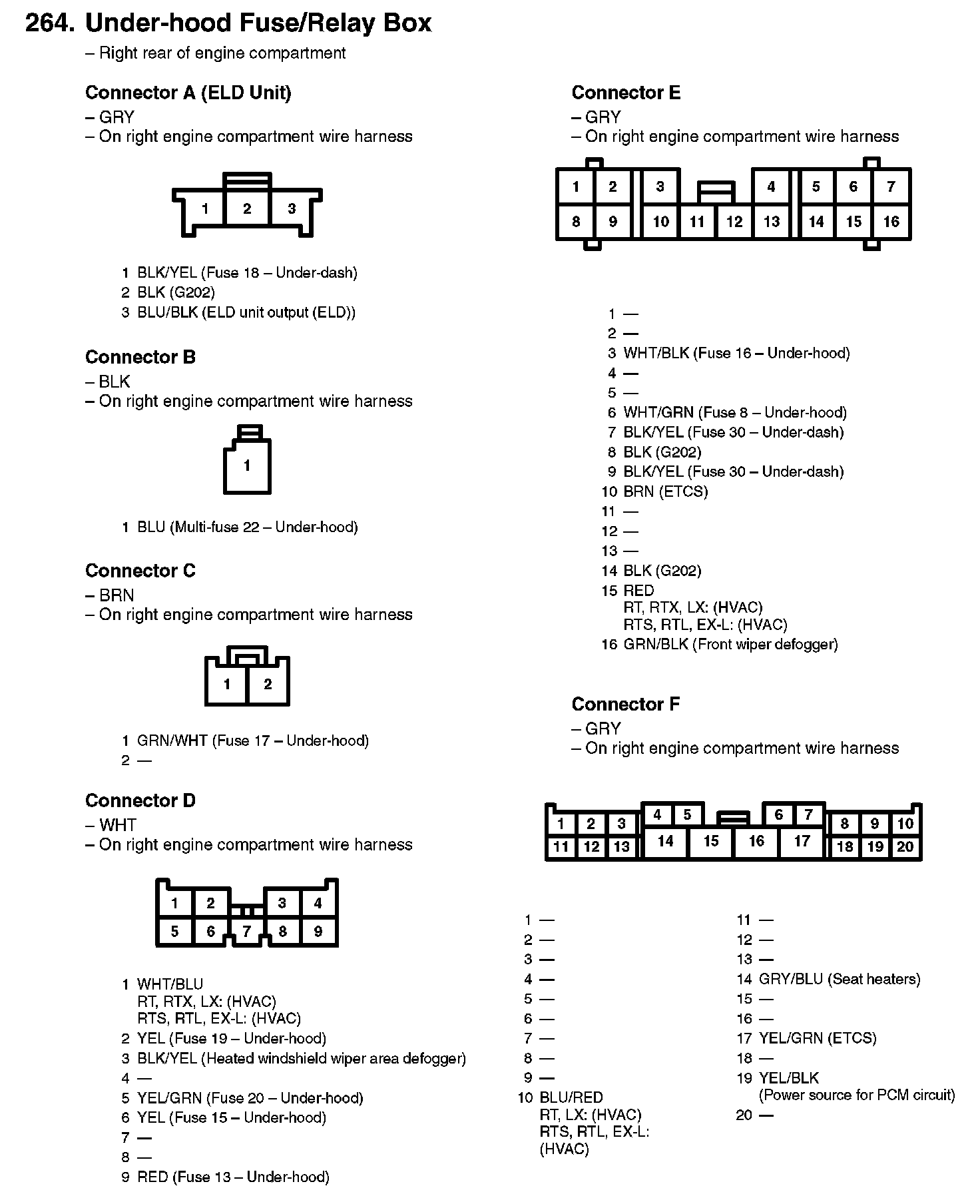 264. Under-hood Fuse/Relay Box
– Right rear of engine compartment

Connector A (ELD Unit)
– GRY
– On right engine compartment wire harness

1 2 3

1 BLK/YEL (Fuse 18 – Under-dash)
2 BLK (G202)
3 BLU/BLK (ELD unit output (ELD))

Connector B
– BLK
– On right engine compartment wire harness

1

1 BLU (Multi-fuse 22 – Under-hood)

Connector C
– BRN
– On right engine compartment wire harness

1 2

1 GRN/WHT (Fuse 17 – Under-hood)
2 —

Connector D
– WHT
– On right engine compartment wire harness

1 2 3 4
5 6 7 8 9

1 WHT/BLU
RT, RTX, LX: (HVAC)
RTS, RTL, EX-L: (HVAC)
2 YEL (Fuse 19 – Under-hood)
3 BLK/YEL (Heated windshield wiper area defogger)
4 —
5 YEL/GRN (Fuse 20 – Under-hood)
6 YEL (Fuse 15 – Under-hood)
7 —
8 —
9 RED (Fuse 13 – Under-hood)

Connector E
– GRY
– On right engine compartment wire harness

1 2 3 4 5 6 7
8 9 10 11 12 13 14 15 16

1 —
2 —
3 WHT/BLK (Fuse 16 – Under-hood)
4 —
5 —
6 WHT/GRN (Fuse 8 – Under-hood)
7 BLK/YEL (Fuse 30 – Under-dash)
8 BLK (G202)
9 BLK/YEL (Fuse 30 – Under-dash)
10 BRN (ETCS)
11 —
12 —
13 —
14 BLK (G202)
15 RED
RT, RTX, LX: (HVAC)
RTS, RTL, EX-L: (HVAC)
16 GRN/BLK (Front wiper defogger)

Connector F
– GRY
– On right engine compartment wire harness

1 2 3 4 5 6 7 8 9 10
11 12 13 14 15 16 17 18 19 20

1 —
2 —
3 —
4 —
5 —
6 —
7 —
8 —
9 —
10 BLU/RED
RT, LX: (HVAC)
RTS, RTL, EX-L:
(HVAC)

11 —
12 —
13 —
14 GRY/BLU (Seat heaters)
15 —
16 —
17 YEL/GRN (ETCS)
18 —
19 YEL/BLK
(Power source for PCM circuit)
20 —