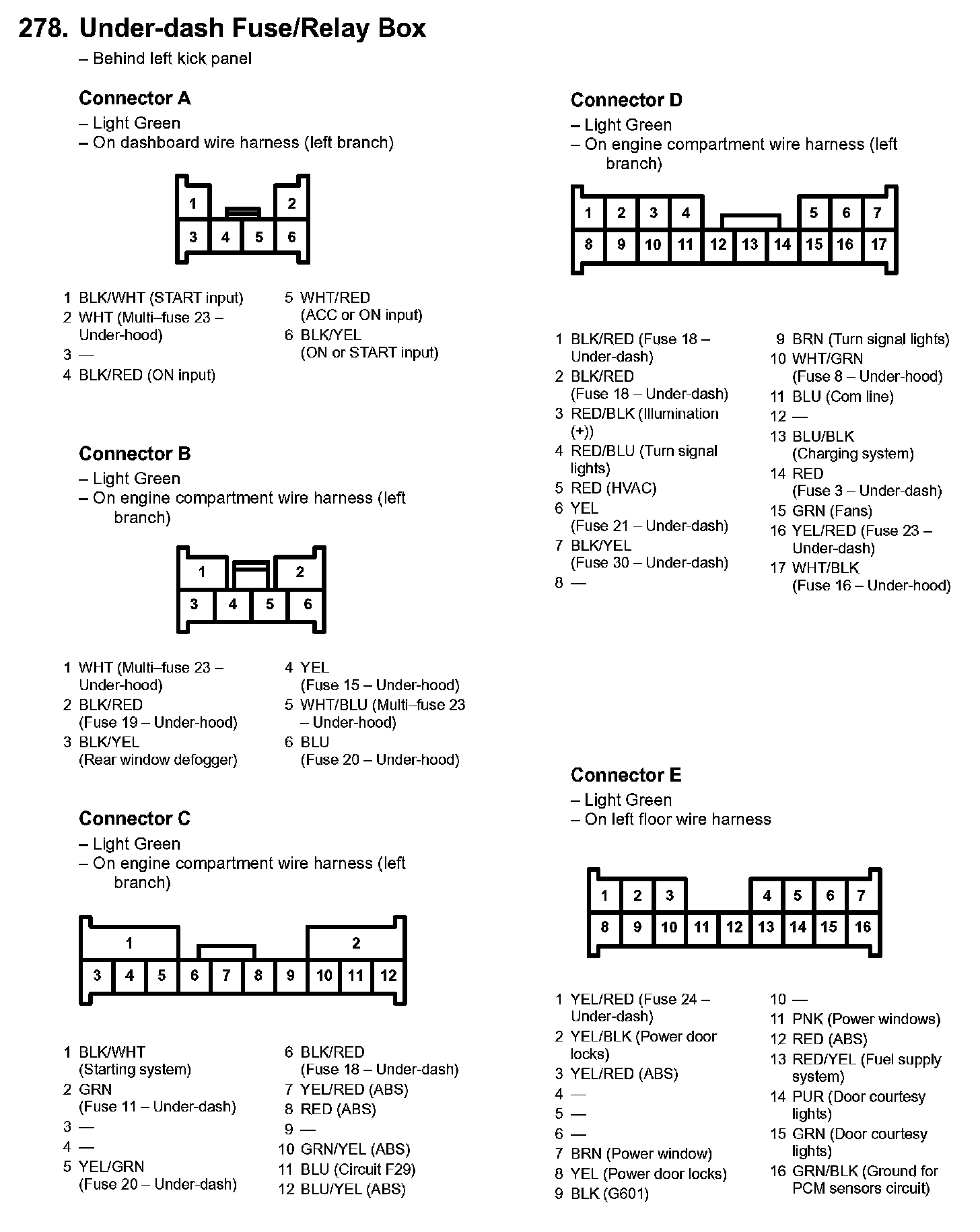 278. Under-dash Fuse/Relay Box
– Behind left kick panel

Connector A
– Light Green
– On dashboard wire harness (left branch)

1 2
3 4 5 6

1 BLK/WHT (START input)
2 WHT (Multi–fuse 23 – Under-hood)
3 —
4 BLK/RED (ON input)
5 WHT/RED (ACC or ON input)
6 BLK/YEL (ON or START input)

Connector B
– Light Green
– On engine compartment wire harness (left branch)

1 2
3 4 5 6

1 WHT (Multi–fuse 23 – Under-hood)
2 BLK/RED (Fuse 19 – Under-hood)
3 BLK/YEL (Rear window defogger)
4 YEL (Fuse 15 – Under-hood)
5 WHT/BLU (Multi–fuse 23 – Under-hood)
6 BLU (Fuse 20 – Under-hood)

Connector C
– Light Green
– On engine compartment wire harness (left branch)

1 2
3 4 5 6 7 8 9 10 11 12

1 BLK/WHT (Starting system)
2 GRN (Fuse 11 – Under-dash)
3 —
4 —
5 YEL/GRN (Fuse 20 – Under-dash)
6 BLK/RED (Fuse 18 – Under-dash)
7 YEL/RED (ABS)
8 RED (ABS)
9 —
10 GRN/YEL (ABS)
11 BLU (Circuit F29)
12 BLU/YEL (ABS)

Connector D
– Light Green
– On engine compartment wire harness (left branch)

1 2 3 4 5 6 7
8 9 10 11 12 13 14 15 16 17

1 BLK/RED (Fuse 18 – Under-dash)
2 BLK/RED (Fuse 18 – Under-dash)
3 RED/BLK (Illumination (+))
4 RED/BLU (Turn signal lights)
5 RED (HVAC)
6 YEL (Fuse 21 – Under-dash)
7 BLK/YEL (Fuse 30 – Under-dash)
8 —
9 BRN (Turn signal lights)
10 WHT/GRN (Fuse 8 – Under-hood)
11 BLU (Com line)
12 —
13 BLU/BLK (Charging system)
14 RED (Fuse 3 – Under-dash)
15 GRN (Fans)
16 YEL/RED (Fuse 23 – Under-dash)
17 WHT/BLK (Fuse 16 – Under-hood)

Connector E
– Light Green
– On left floor wire harness

1 2 3 4 5 6 7
8 9 10 11 12 13 14 15 16

1 YEL/RED (Fuse 24 – Under-dash)
2 YEL/BLK (Power door locks)
3 YEL/RED (ABS)
4 —
5 —
6 —
7 BRN (Power window)
8 YEL (Power door locks)
9 BLK (G601)
10 —
11 PNK (Power windows)
12 RED (ABS)
13 RED/YEL (Fuel supply system)
14 PUR (Door courtesy lights)
15 GRN (Door courtesy lights)
16 GRN/BLK (Ground for PCM sensors circuit)