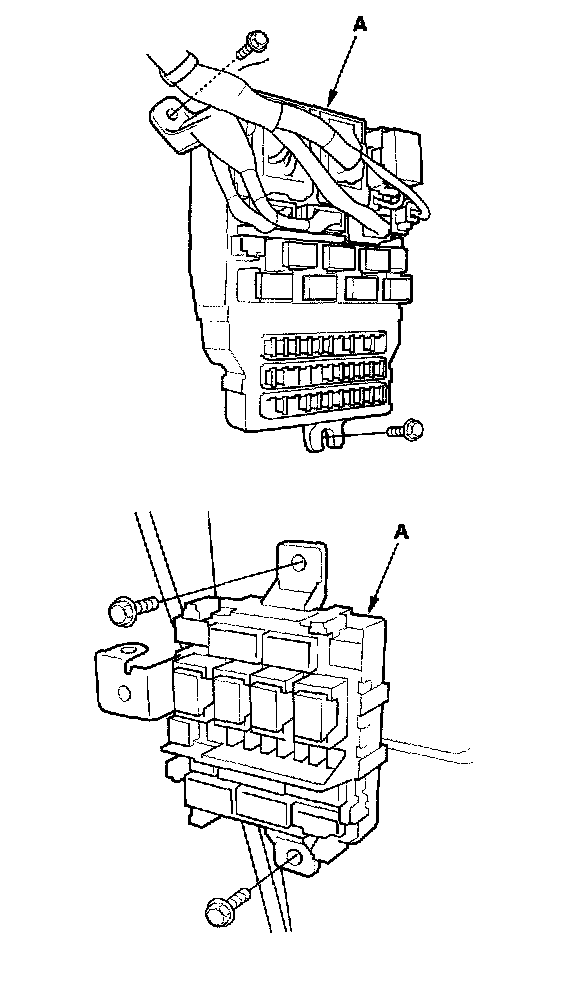 A

A