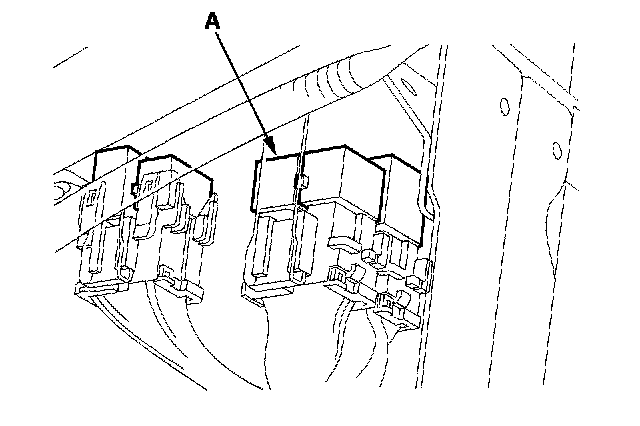 A