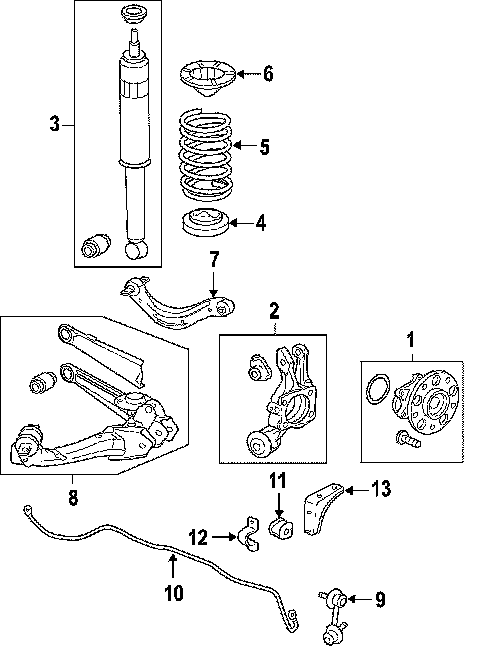 3
6
5
4
7
2
1
8
11
13
12
10
9