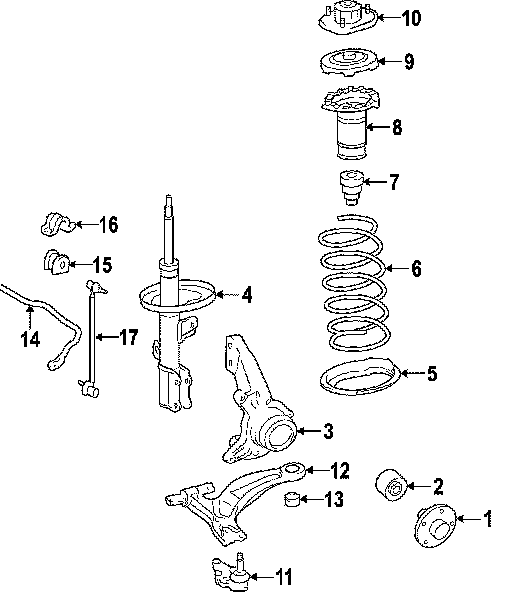 10
9
8
7
16
15
6
4
14
17
5
3
12
2
13
1
11