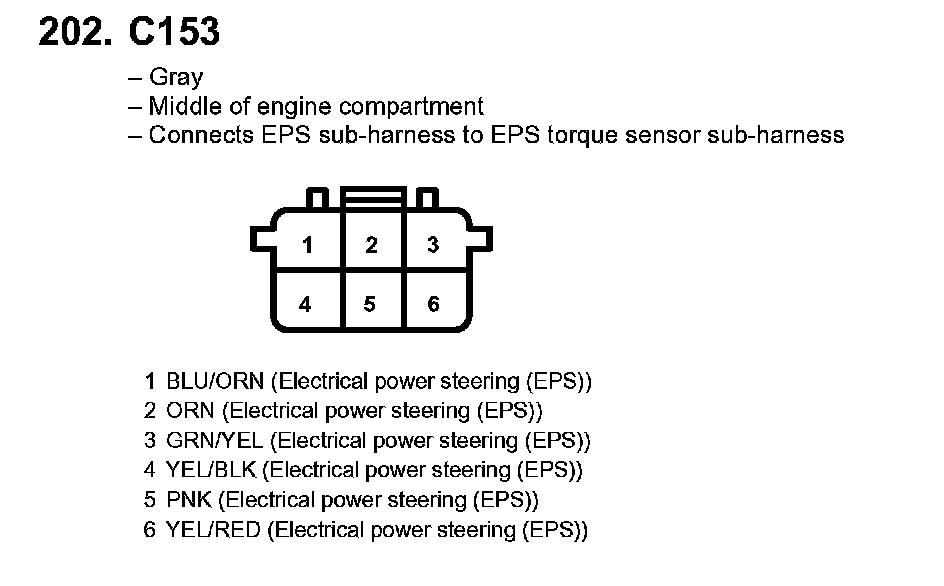 202. C153

– Gray
– Middle of engine compartment
– Connects EPS sub-harness to EPS torque sensor sub-harness

1 2 3
4 5 6

1 BLU/ORN (Electrical power steering (EPS))
2 ORN (Electrical power steering (EPS))
3 GRN/YEL (Electrical power steering (EPS))
4 YEL/BLK (Electrical power steering (EPS))
5 PNK (Electrical power steering (EPS))
6 YEL/RED (Electrical power steering (EPS))