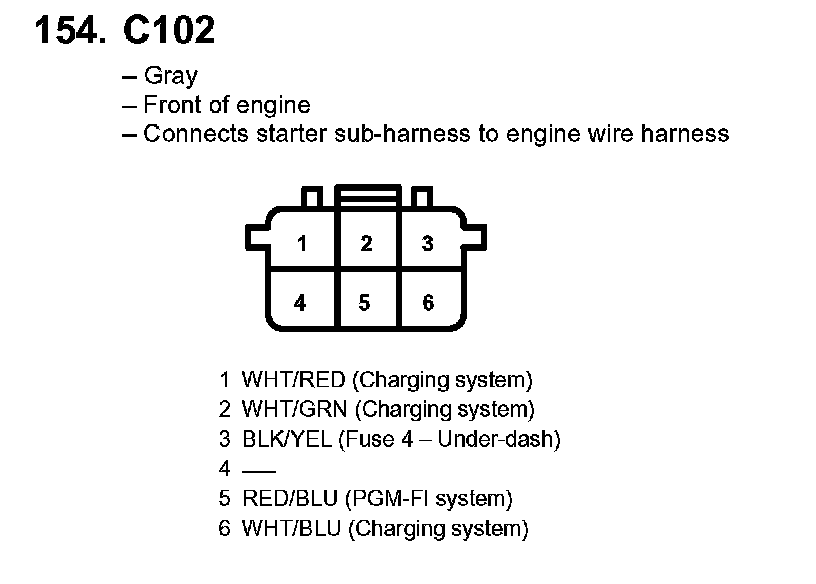 154. C102

– Gray
– Front of engine
– Connects starter sub-harness to engine wire harness

1 2 3
4 5 6

1 WHT/RED (Charging system)
2 WHT/GRN (Charging system)
3 BLK/YEL (Fuse 4 – Under-dash)
4 —
5 RED/BLU (PGM-FI system)
6 WHT/BLU (Charging system)