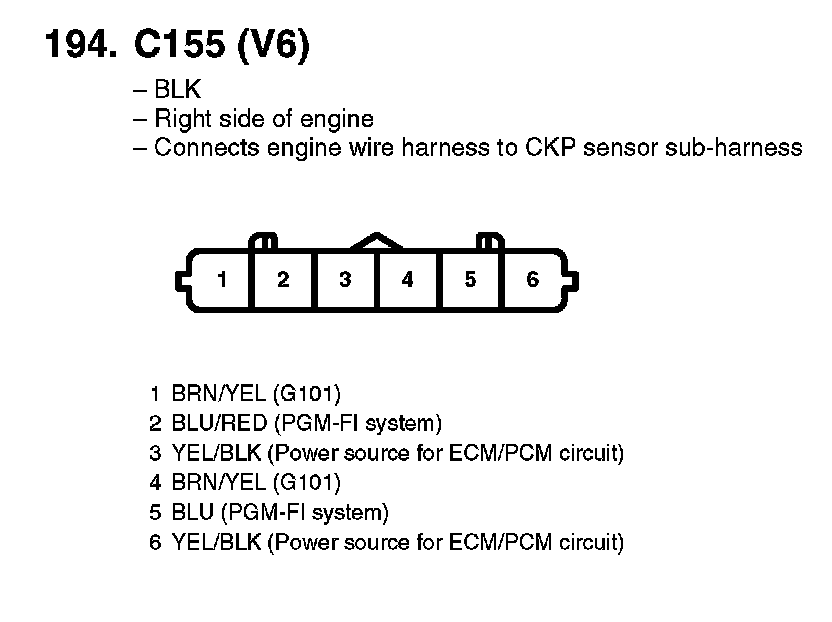 194. C155 (V6)

– BLK
– Right side of engine
– Connects engine wire harness to CKP sensor sub-harness

1 2 3 4 5 6

1 BRN/YEL (G101)
2 BLU/RED (PGM-FI system)
3 YEL/BLK (Power source for ECM/PCM circuit)
4 BRN/YEL (G101)
5 BLU (PGM-FI system)
6 YEL/BLK (Power source for ECM/PCM circuit)