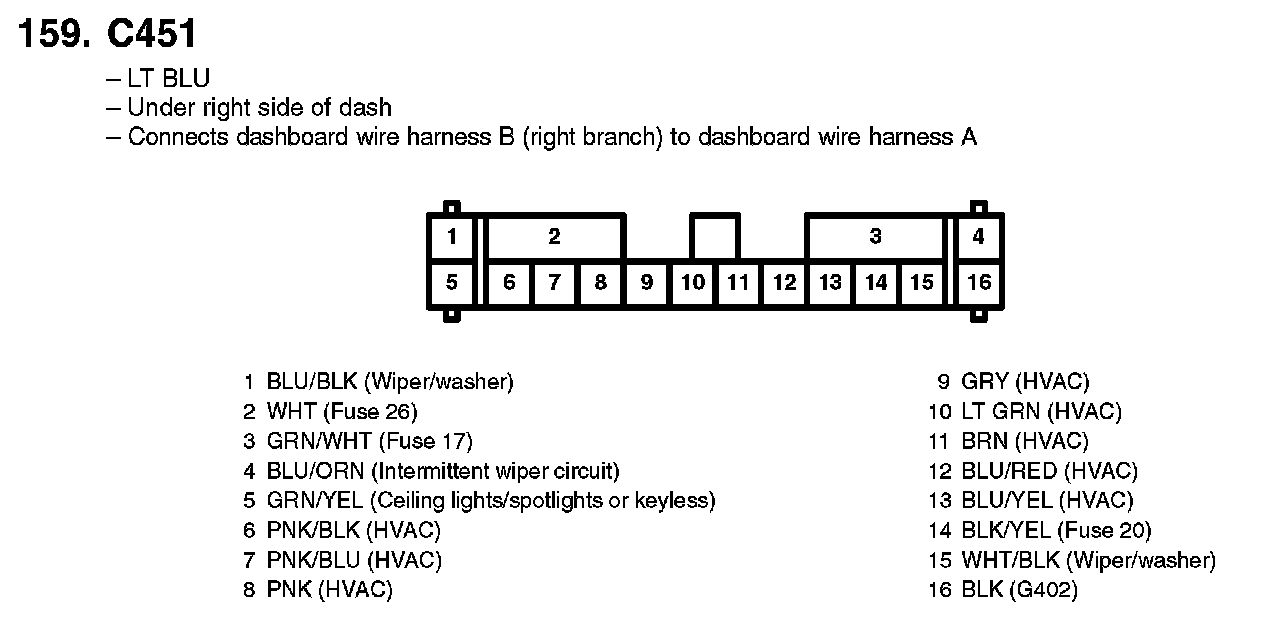 159. C451

– LT BLU
– Under right side of dash
– Connects dashboard wire harness B (right branch) to dashboard wire harness A

1 2 3 4
5 6 7 8 9 10 11 12 13 14 15 16

1 BLU/BLK (Wiper/washer)
2 WHT (Fuse 26)
3 GRN/WHT (Fuse 17)
4 BLU/ORN (Intermittent wiper circuit)
5 GRN/YEL (Ceiling lights/spotlights or keyless)
6 PNK/BLK (HVAC)
7 PNK/BLU (HVAC)
8 PNK (HVAC)

9 GRY (HVAC)
10 LT GRN (HVAC)
11 BRN (HVAC)
12 BLU/RED (HVAC)
13 BLU/YEL (HVAC)
14 BLK/YEL (Fuse 20)
15 WHT/BLK (Wiper/washer)
16 BLK (G402)