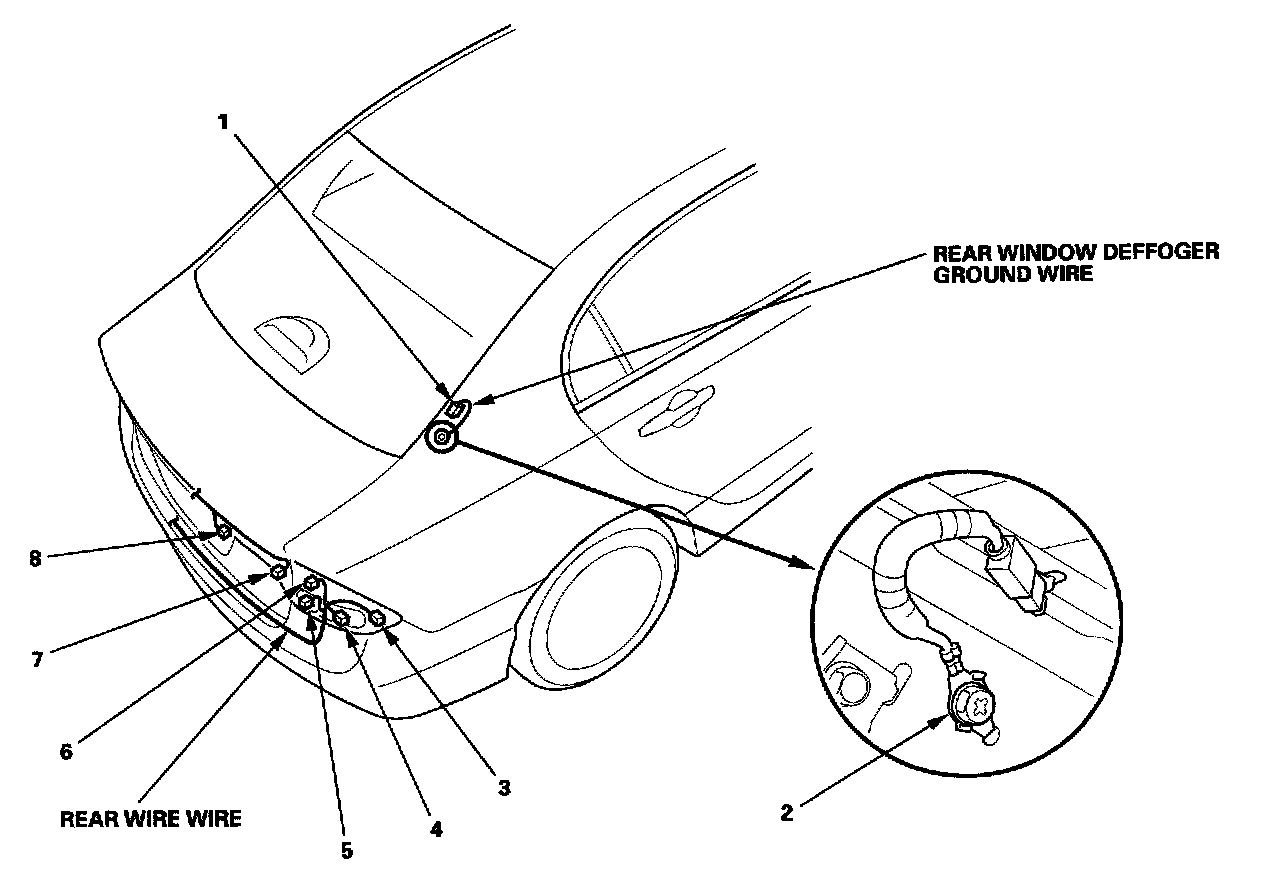 1

REAR WINDOW DEFFOGER GROUND WIRE

8

7

6

REAR WIRE WIRE

5

4

3

2