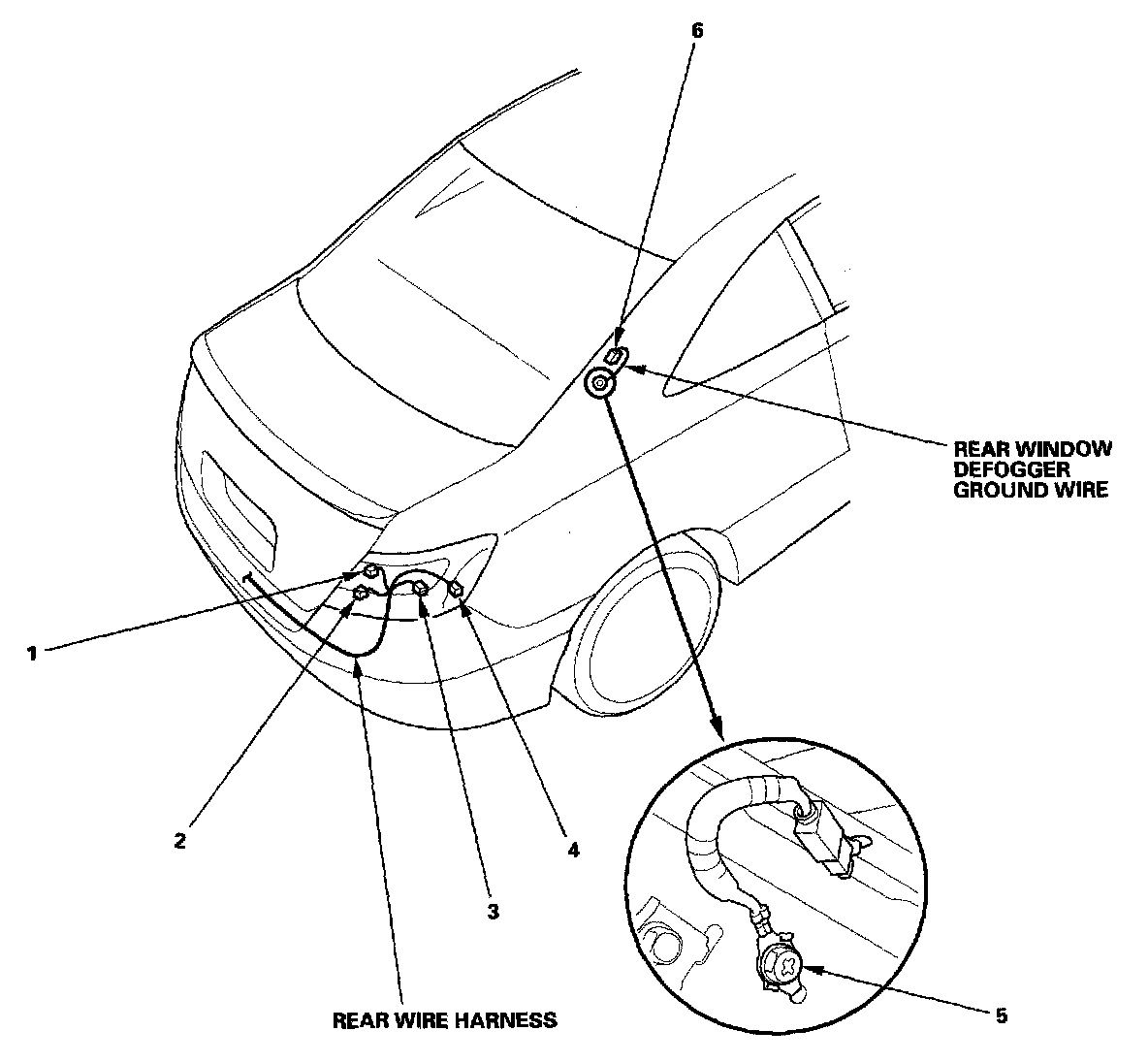 6

REAR WINDOW DEFOGGER GROUND WIRE

1

2

3

4

5

REAR WIRE HARNESS