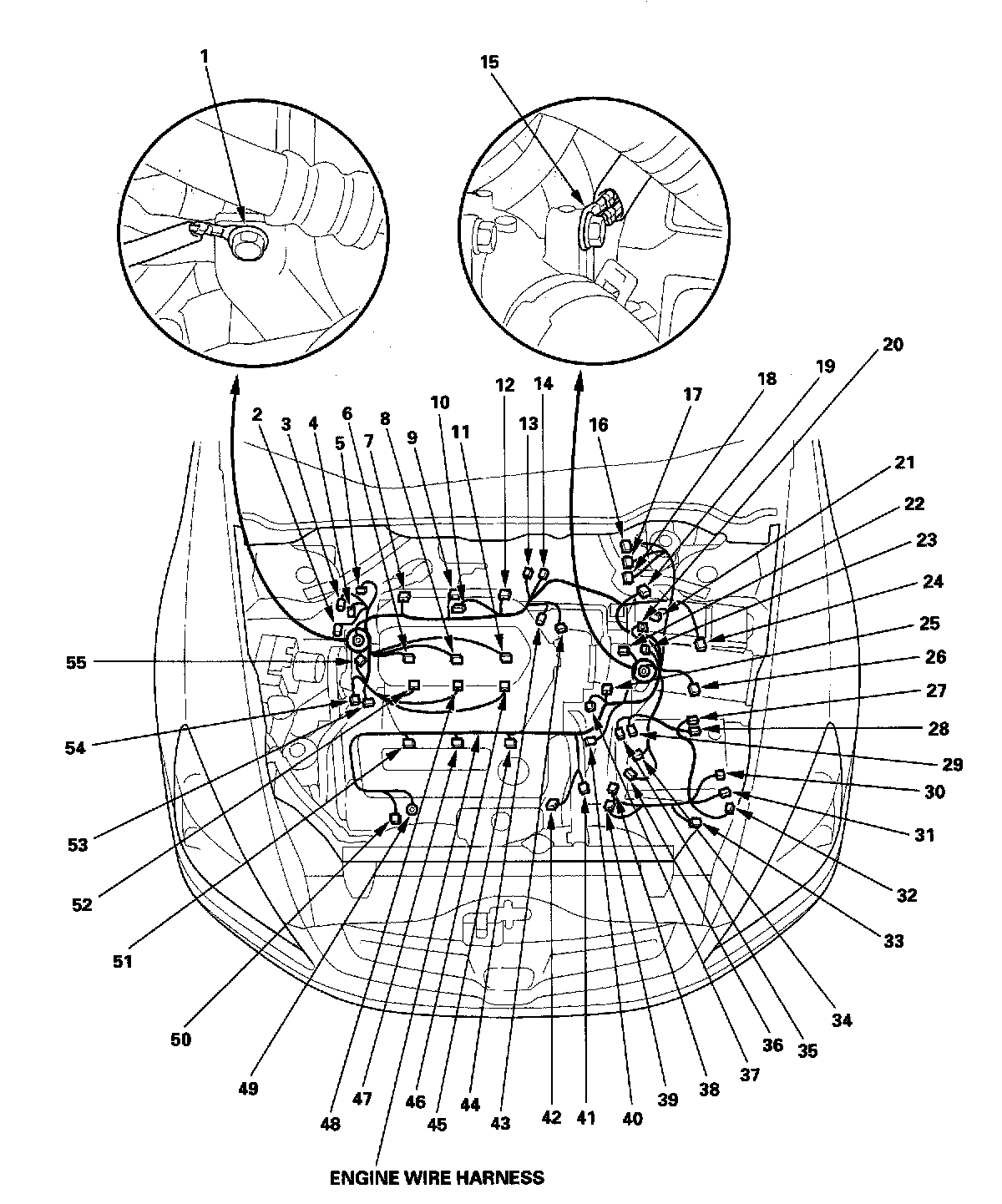 1
15
2
3
4
5
6
7
8
9
10
11
12
13
14
16
17
18
19
20
21
22
23
24
25
26
27
28
29
30
31
32
33
34
35
36
37
38
39
40
41
42
43
44
45
46
47
48
49
50
51
52
53
54
55
ENGINE WIRE HARNESS