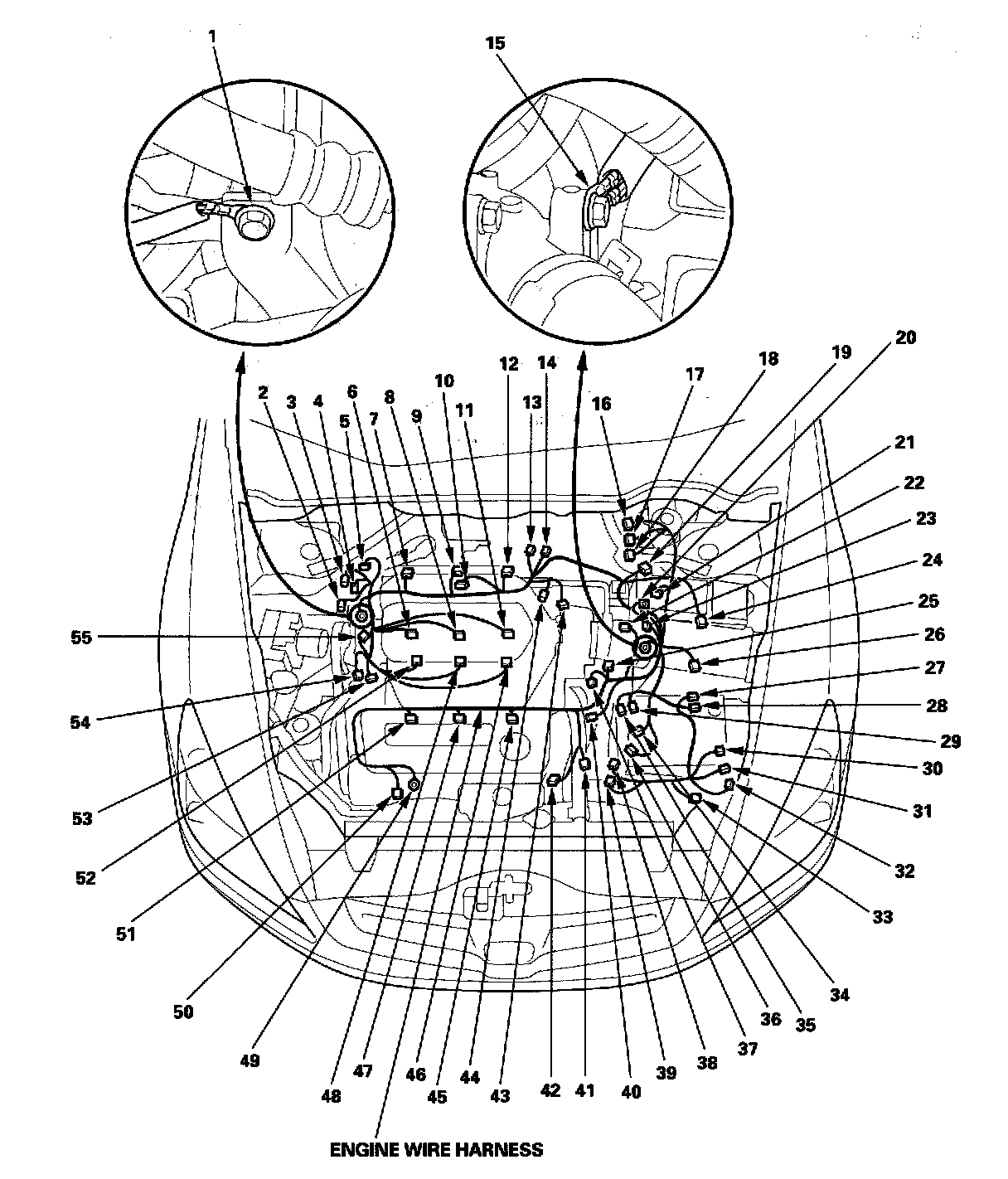 1
15
2
3
4
5
6
7
8
9
10
11
12
13
14
16
17
18
19
20
21
22
23
24
25
26
27
28
29
30
31
32
33
34
35
36
37
38
39
40
41
42
43
44
45
46
47
48
49
50
51
52
53
54
55
ENGINE WIRE HARNESS