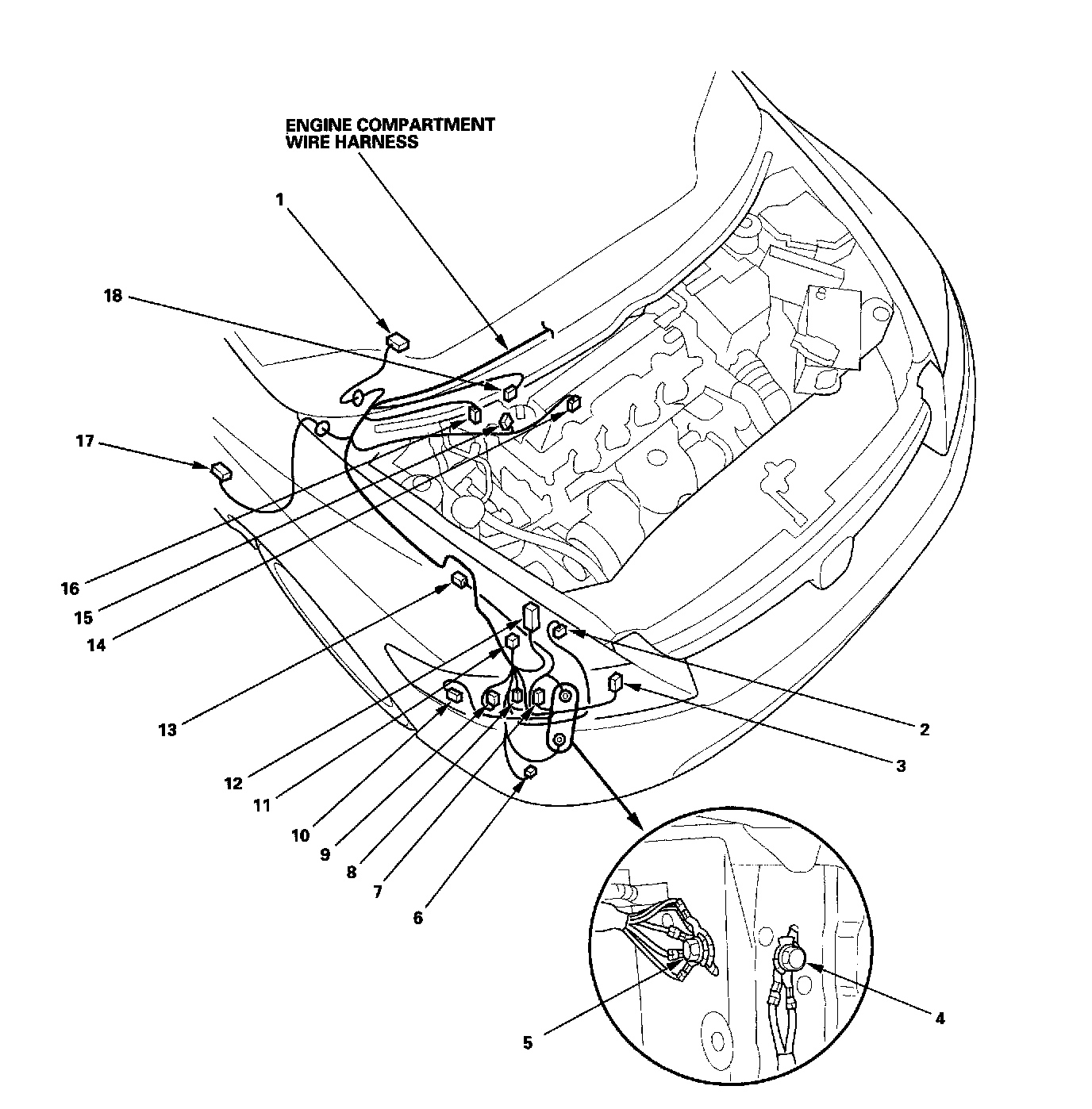 ENGINE COMPARTMENT WIRE HARNESS

1

18

17

16

15

14

13

12

11

10

9

8

7

6

2

3

5

4