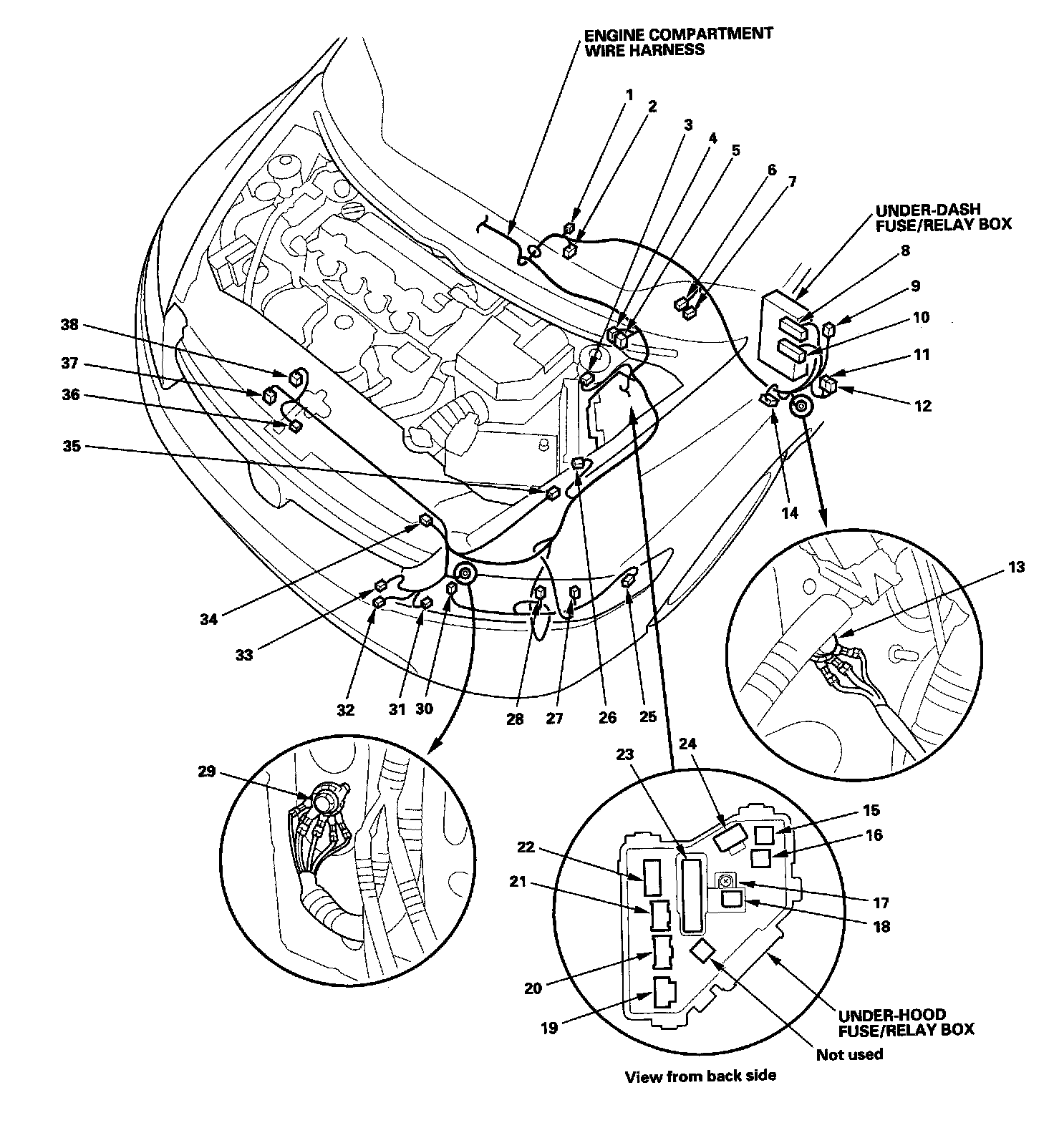 ENGINE COMPARTMENT WIRE HARNESS

1
2
3
4
5
6
7

UNDER-DASH FUSE/RELAY BOX

8
9
10
11
12

38
37
36
35

14

13

34
33
32
31
30
28
27
26
25

29

23
24
15
16
22
21
17
18
20
19

UNDER-HOOD FUSE/RELAY BOX

Not used

View from back side