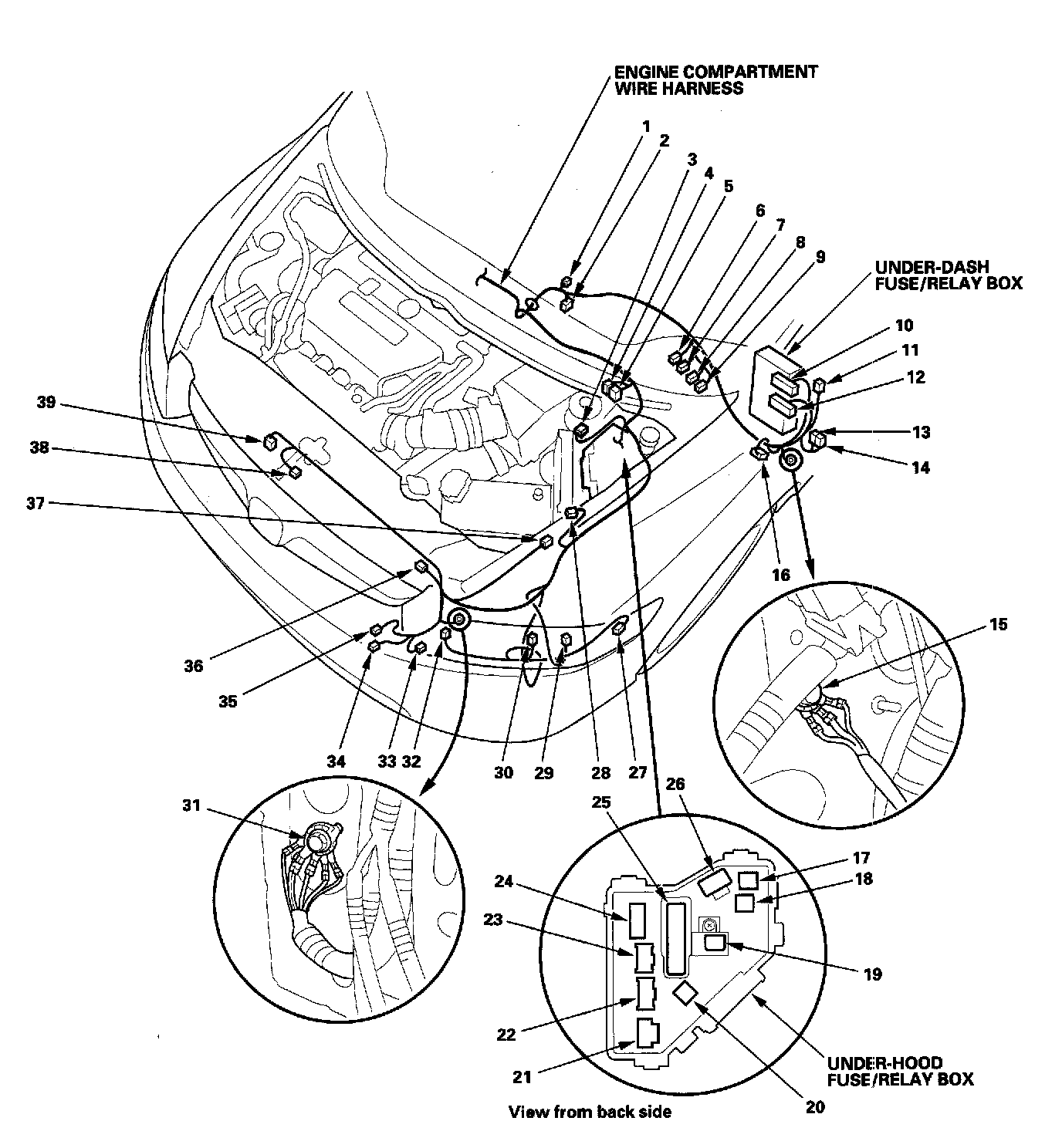 ENGINE COMPARTMENT WIRE HARNESS

1
2
3
4
5
6
7
8
9

UNDER-DASH FUSE/RELAY BOX

10
11
12
13
14
39
38
37
16
15
36
35
34
33
32
30
29
28
27
31
25
26
17
18
24
23
19
22
21
20

UNDER-HOOD FUSE/RELAY BOX

View from back side