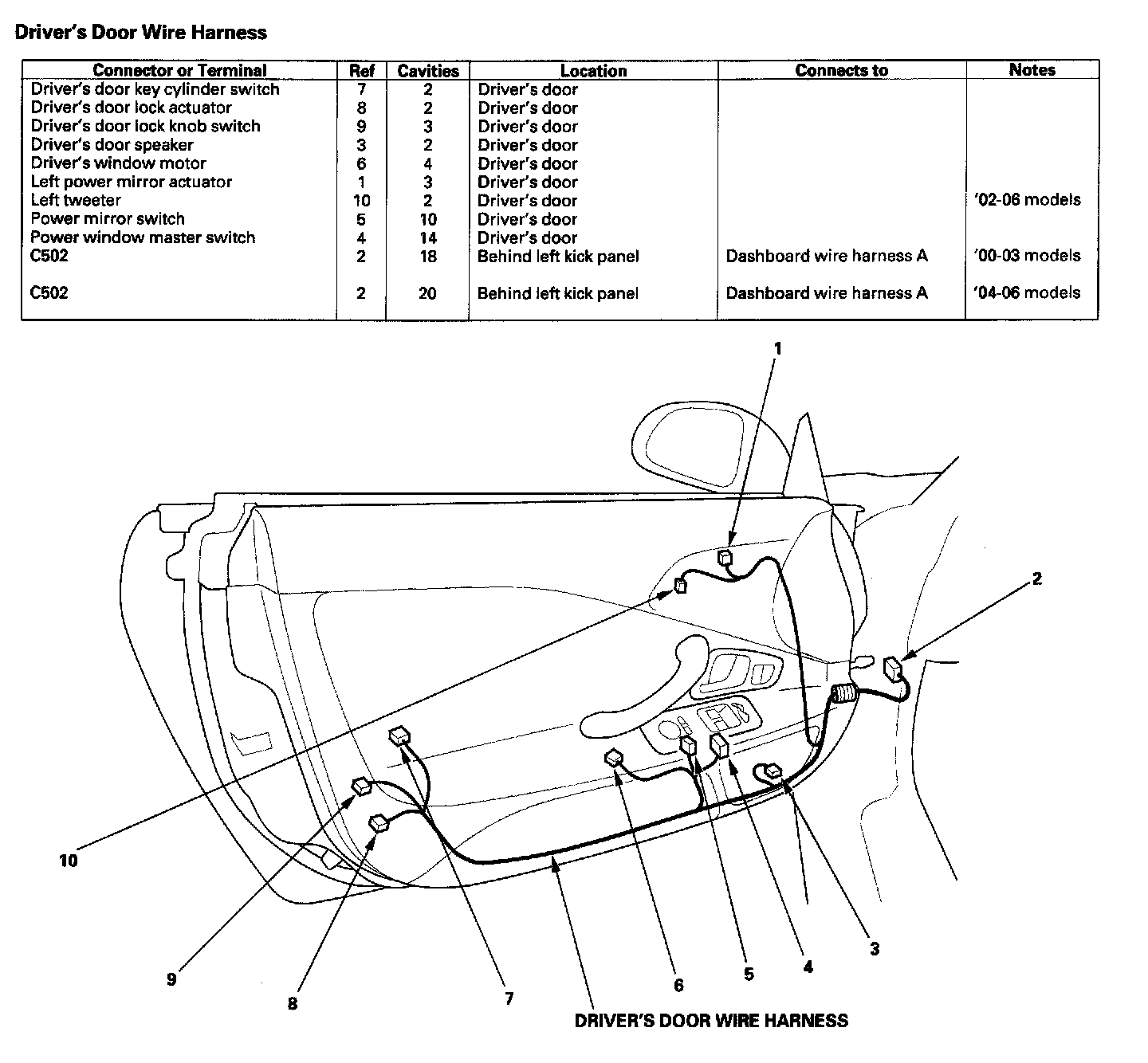 Driver's Door Wire Harness

| Connector or Terminal | Ref | Cavities | Location | Connects to | Notes |
|---|---|---|---|---|---|
| Driver's door key cylinder switch | 7 | 2 | Driver's door | | |
| Driver's door lock actuator | 8 | 2 | Driver's door | | |
| Driver's door lock knob switch | 9 | 3 | Driver's door | | |
| Driver's door speaker | 3 | 2 | Driver's door | | |
| Driver's window motor | 6 | 4 | Driver's door | | |
| Left power mirror actuator | 1 | 3 | Driver's door | | |
| Left tweeter | 10 | 2 | Driver's door | | '02-06 models |
| Power mirror switch | 5 | 10 | Driver's door | | |
| Power window master switch | 4 | 14 | Driver's door | | |
| C502 | 2 | 18 | Behind left kick panel | Dashboard wire harness A | '00-03 models |
| C502 | 2 | 20 | Behind left kick panel | Dashboard wire harness A | '04-06 models |

1
2
10
9
8
7
6
5
4
3
DRIVER'S DOOR WIRE HARNESS