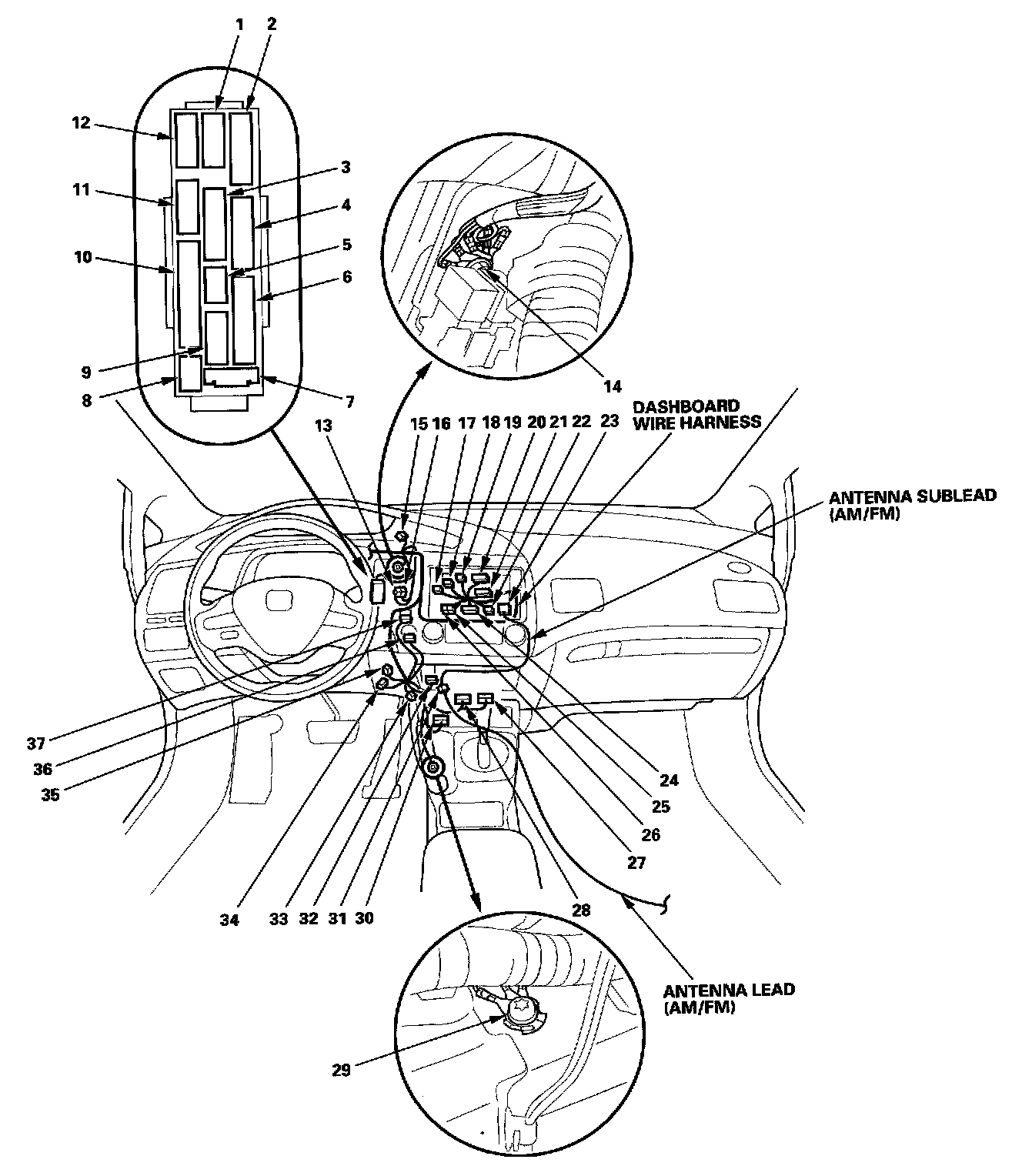 1 2

12

3

11

4

10

5

6

9

8

7

14

13

15 16 17 18 19 20 21 22 23

DASHBOARD WIRE HARNESS

ANTENNA SUBLEAD (AM/FM)

37

36

35

24

25

26

27

34 33 32 31 30

28

ANTENNA LEAD (AM/FM)

29