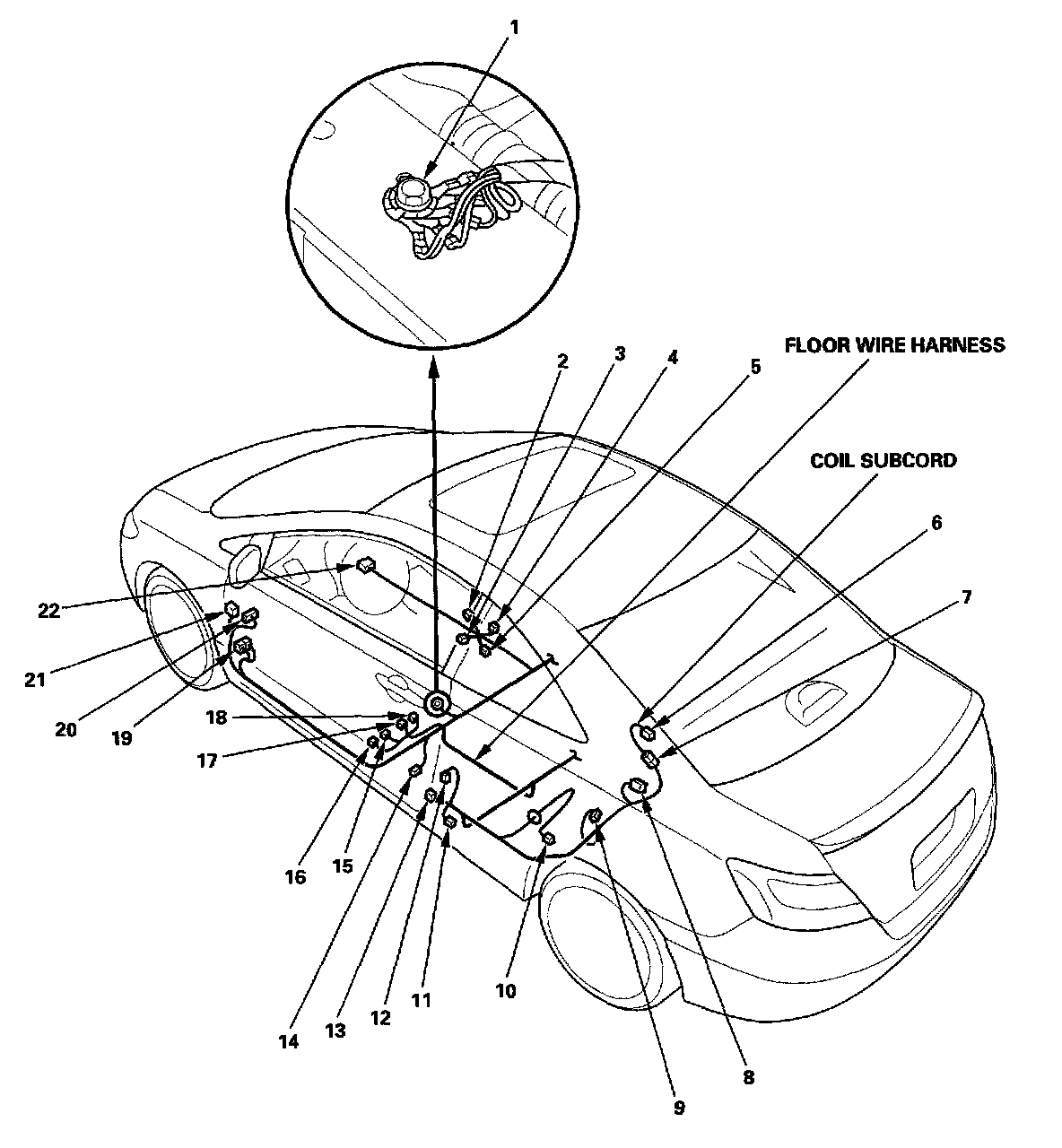 1
2
3
4
5
FLOOR WIRE HARNESS
COIL SUBCORD
6
7
22
21
20
19
18
17
16
15
14
13
12
11
10
9
8