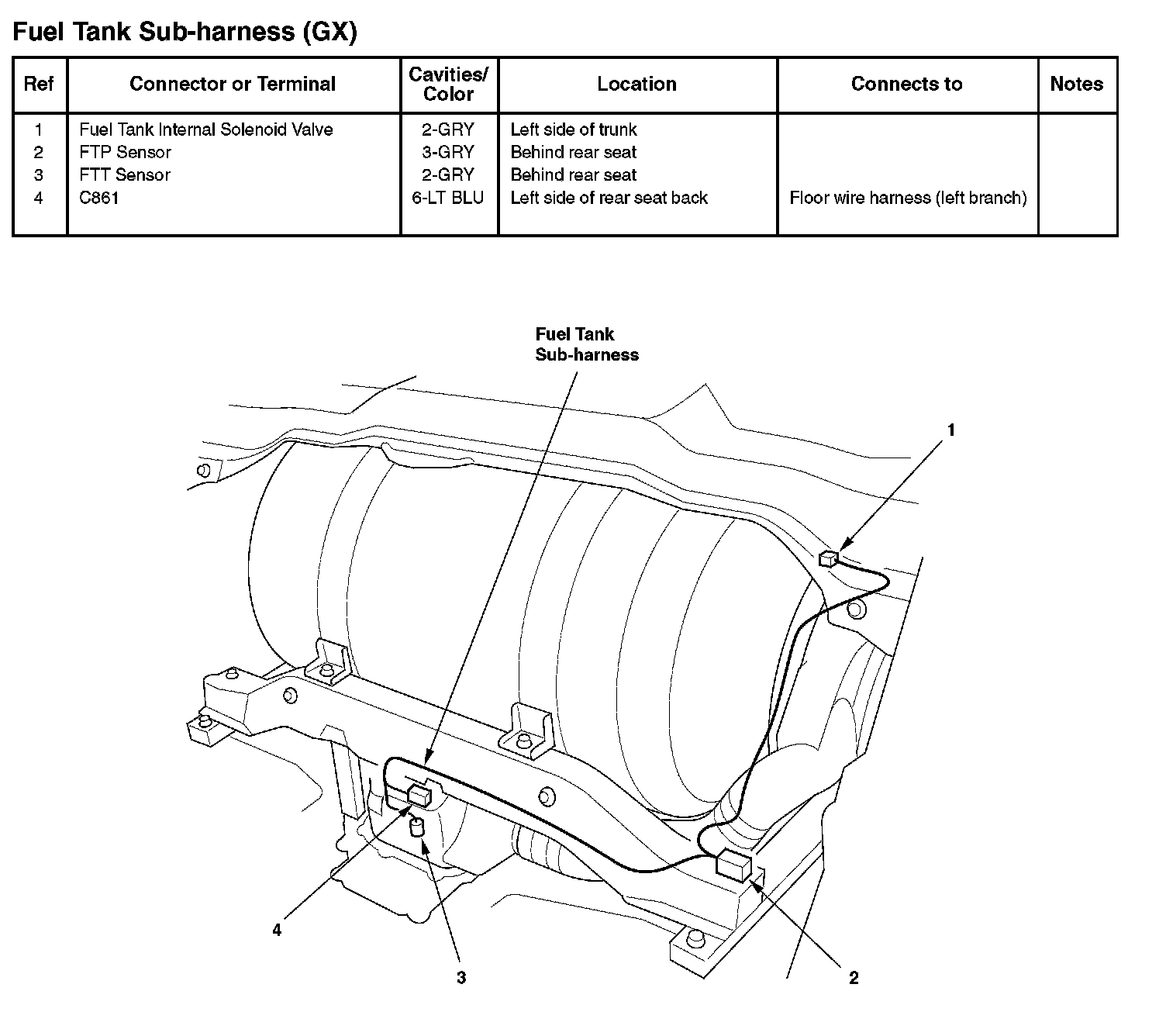 Fuel Tank Sub-harness (GX)

| Ref | Connector or Terminal | Cavities/ Color | Location | Connects to | Notes |
|---|---|---|---|---|---|
| 1 | Fuel Tank Internal Solenoid Valve | 2-GRY | Left side of trunk | | |
| 2 | FTP Sensor | 3-GRY | Behind rear seat | | |
| 3 | FTT Sensor | 2-GRY | Behind rear seat | | |
| 4 | C861 | 6-LT BLU | Left side of rear seat back | Floor wire harness (left branch) | |

Fuel Tank Sub-harness

1

4

3

2