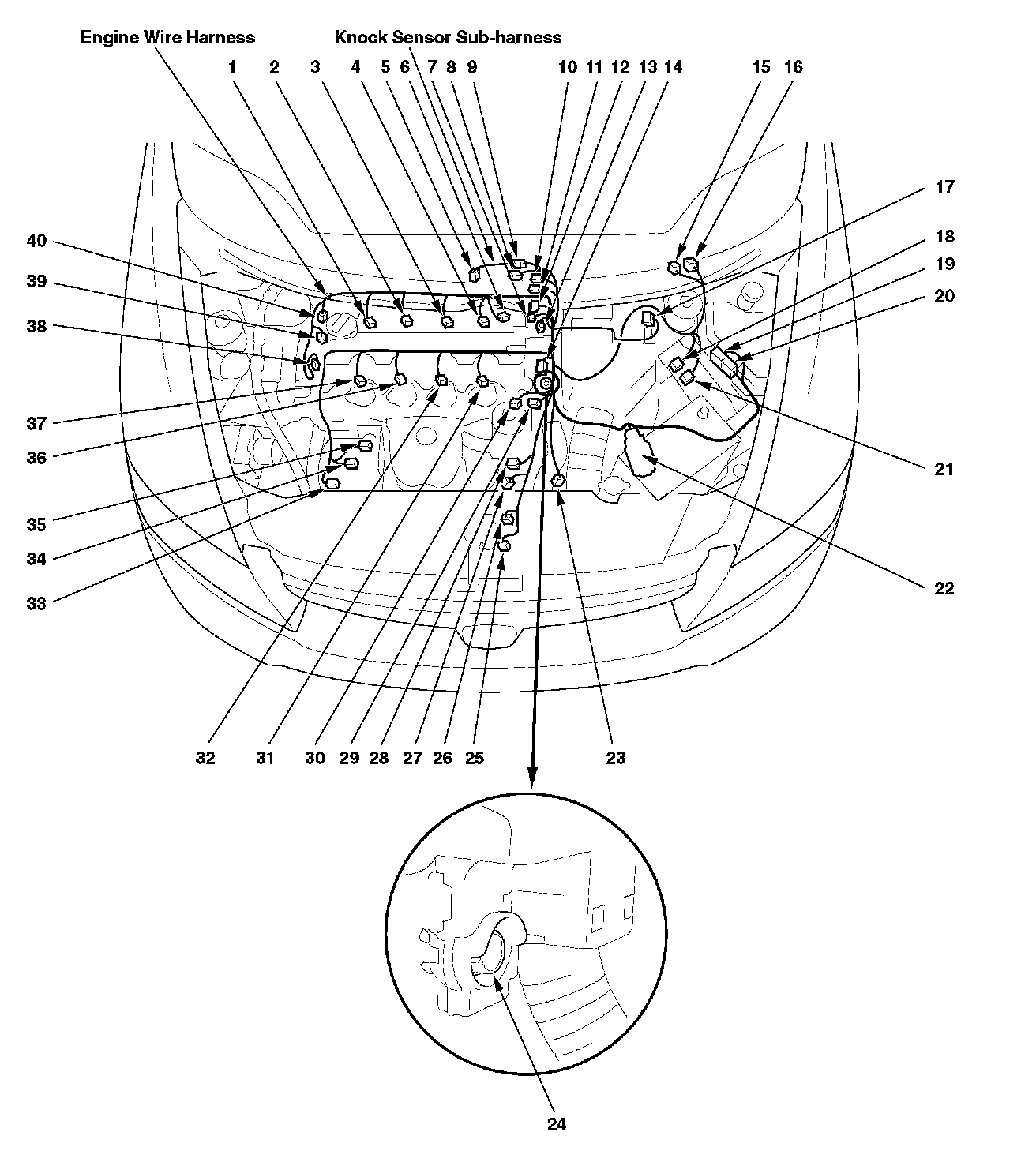 Engine Wire Harness
Knock Sensor Sub-harness
1 2 3 4 5 6 7 8 9 10 11 12 13 14 15 16
17
18
19
20
21
22
40
39
38
37
36
35
34
33
32 31 30 29 28 27 26 25 23
24