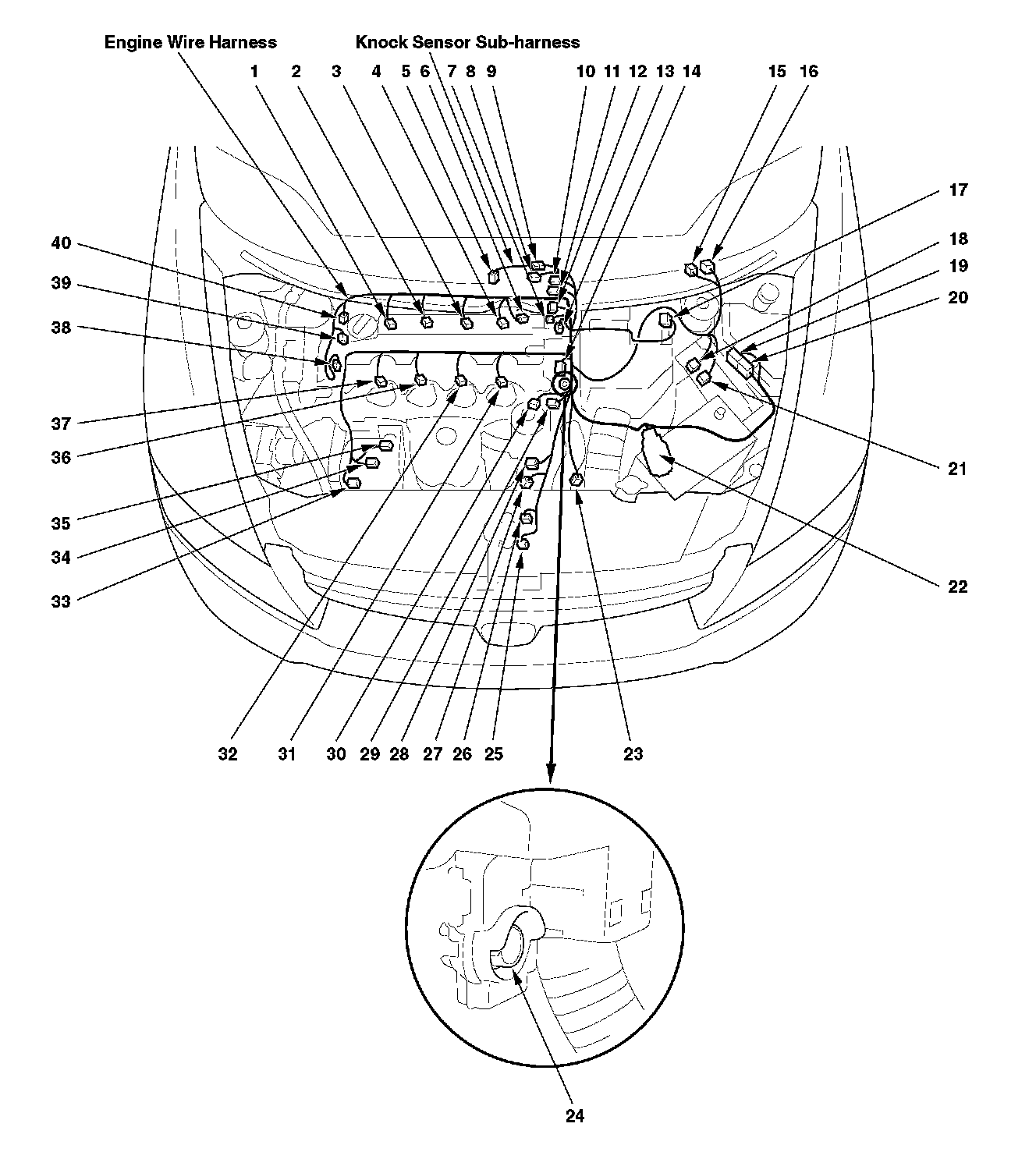 Engine Wire Harness

Knock Sensor Sub-harness

1 2 3 4 5 6 7 8 9 10 11 12 13 14 15 16

17

18

19

20

21

22

40

39

38

37

36

35

34

33

32 31 30 29 28 27 26 25 23

24