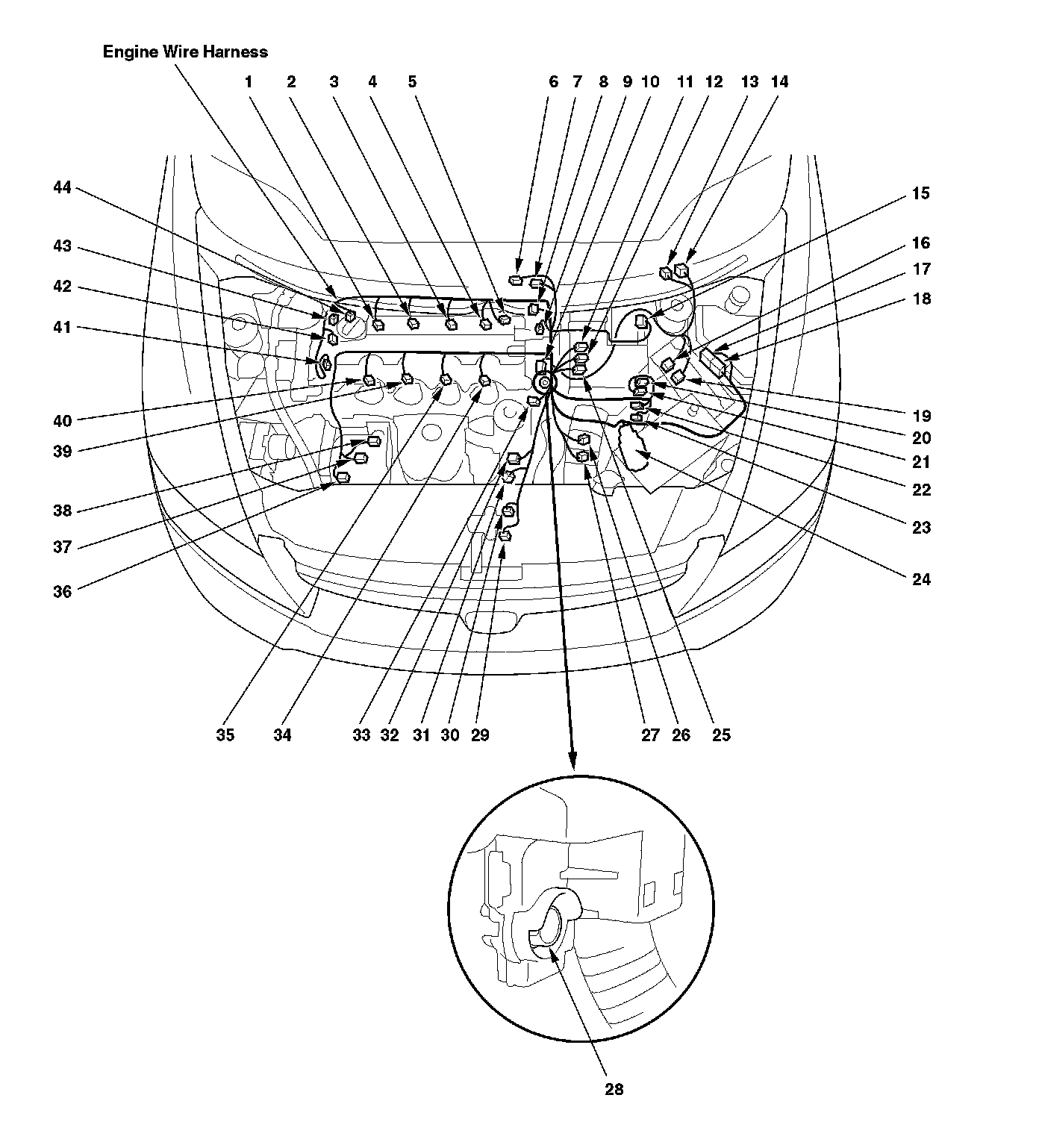 Engine Wire Harness

1 2 3 4 5 6 7 8 9 10 11 12 13 14

44
43
42
41
40
39
38
37
36

15
16
17
18
19
20
21
22
23
24

35 34 33 32 31 30 29 27 26 25

28