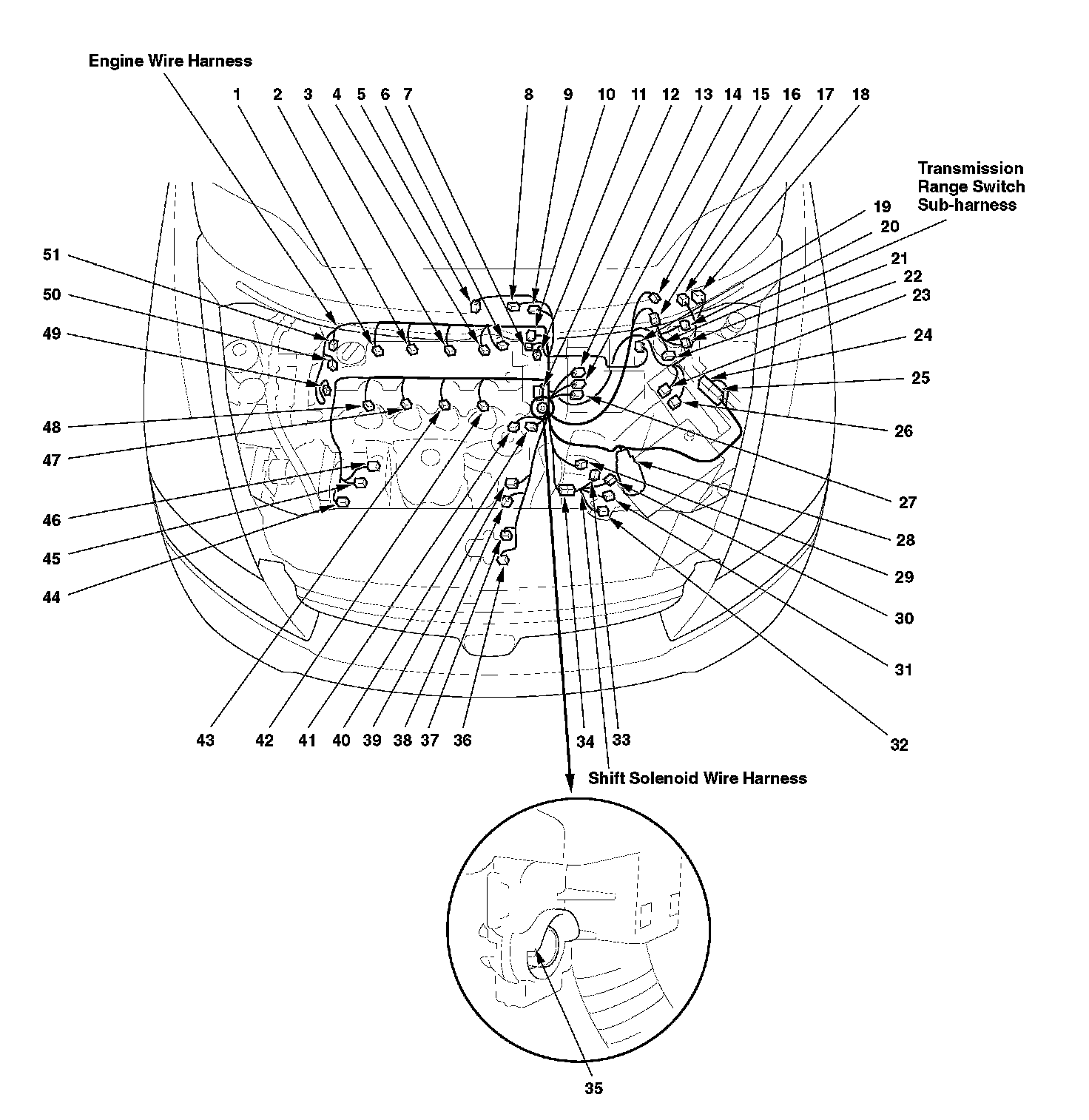 Engine Wire Harness

1 2 3 4 5 6 7 8 9 10 11 12 13 14 15 16 17 18

Transmission Range Switch Sub-harness

19
20
21
22
23
24
25
26
27
28
29
30
31
32

51
50
49
48
47
46
45
44

43 42 41 40 39 38 37 36 34 33

Shift Solenoid Wire Harness

35