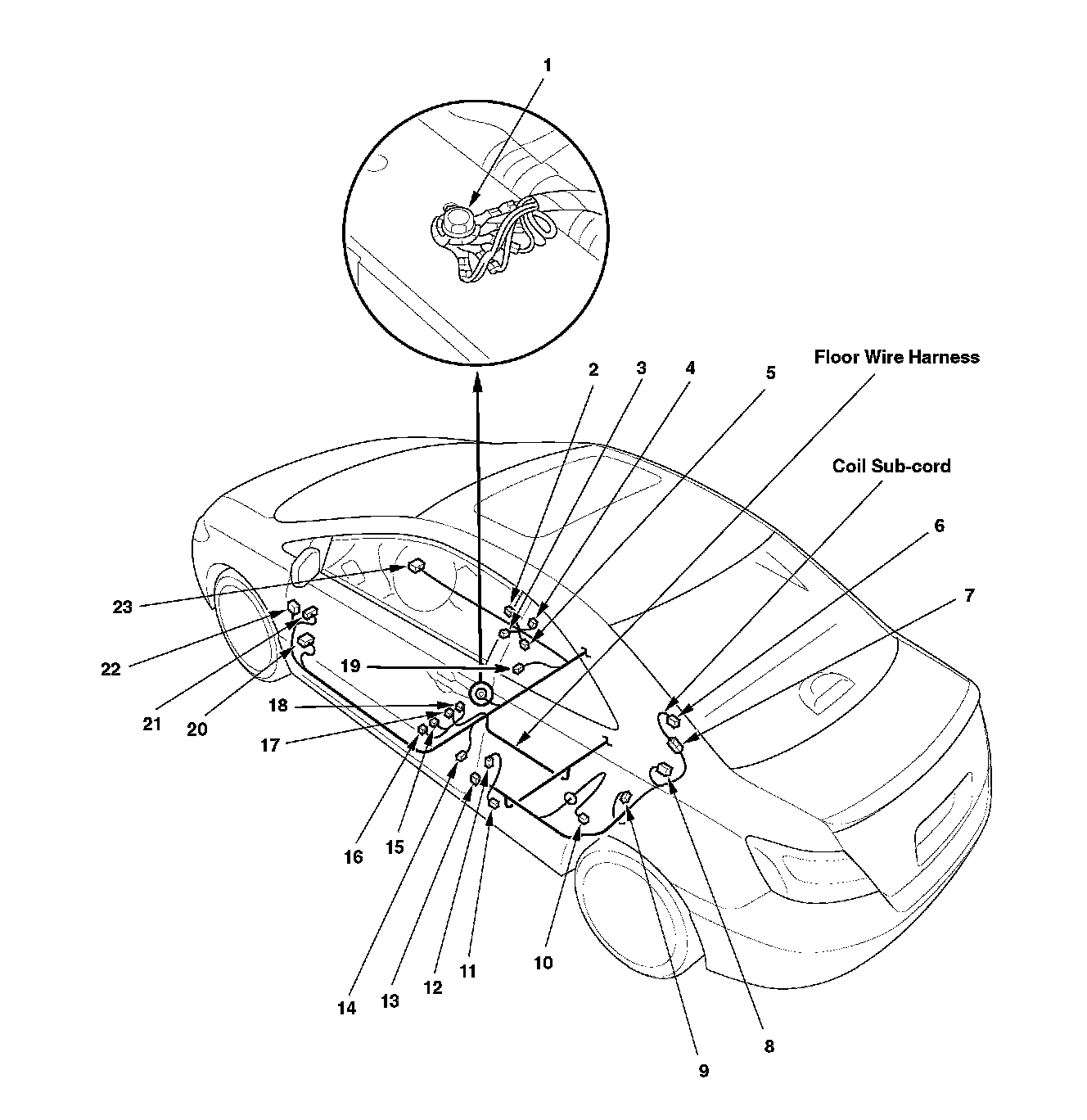 1

2
3
4
5
Floor Wire Harness

Coil Sub-cord
6
7

23
22
21
20
19
18
17
16
15
14
13
12
11
10
9
8