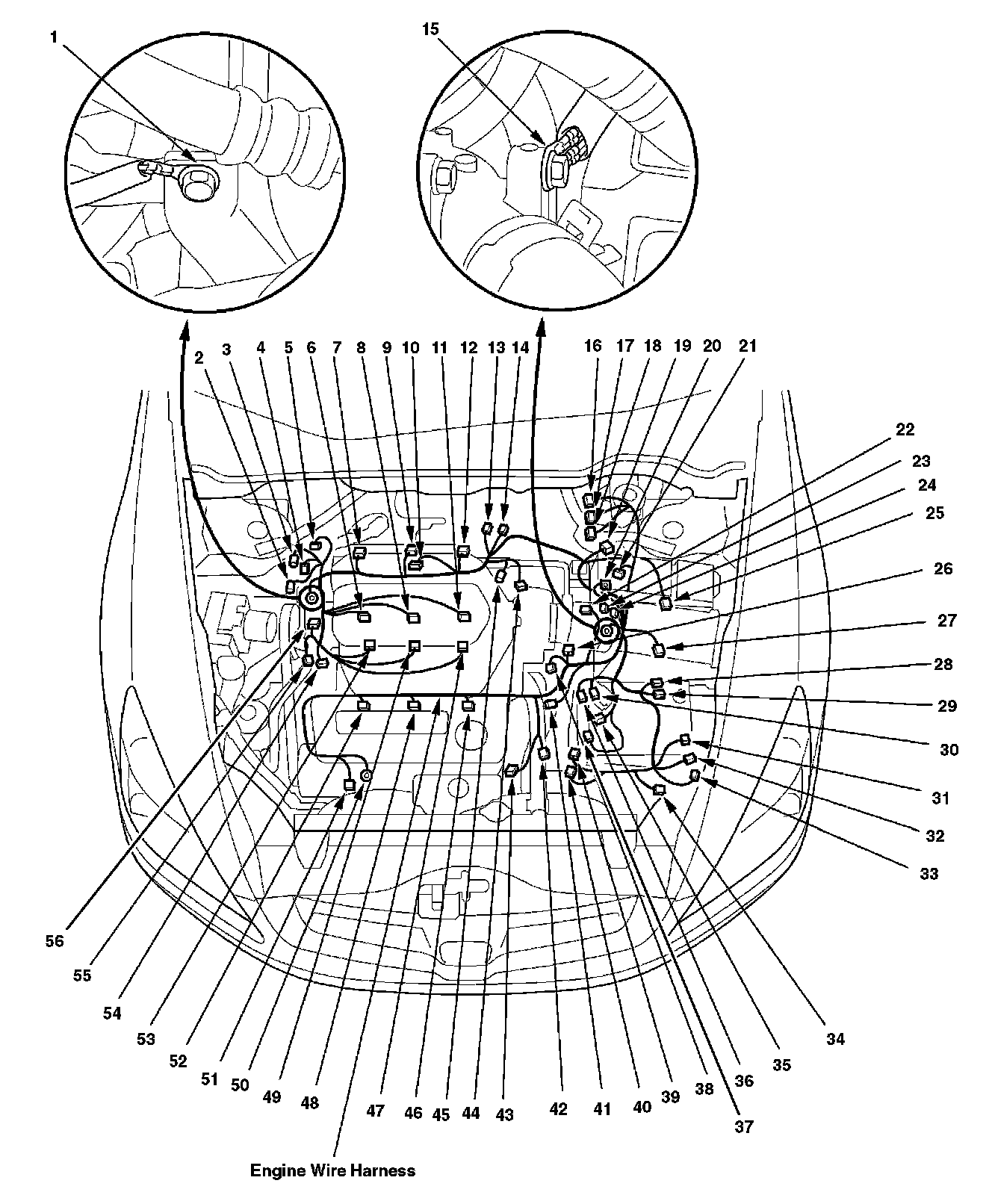 1
15
2 3 4 5 6 7 8 9 10 11 12 13 14
16 17 18 19 20 21
22
23
24
25
26
27
28
29
30
31
32
33
34
35
36
37
38
39
40
41
42
43
44
45
46
47
48
49
50
51
52
53
54
55
56
Engine Wire Harness