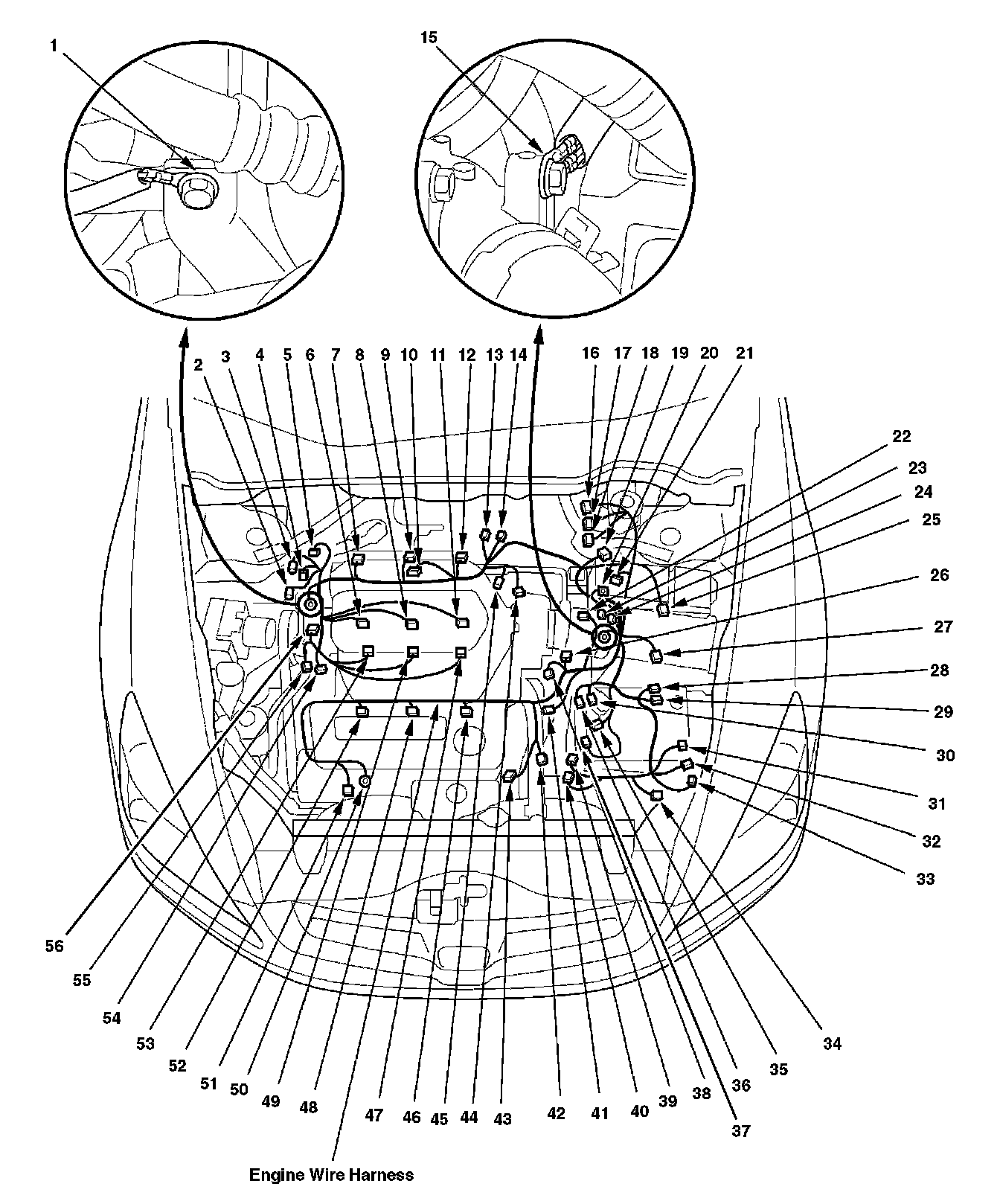 1

15

2 3 4 5 6 7 8 9 10 11 12 13 14

16 17 18 19 20 21

22
23
24
25
26
27
28
29
30
31
32
33
34
35
36
37
38
39
40
41
42
43
44
45
46
47
48
49
50
51
52
53
54
55
56

Engine Wire Harness