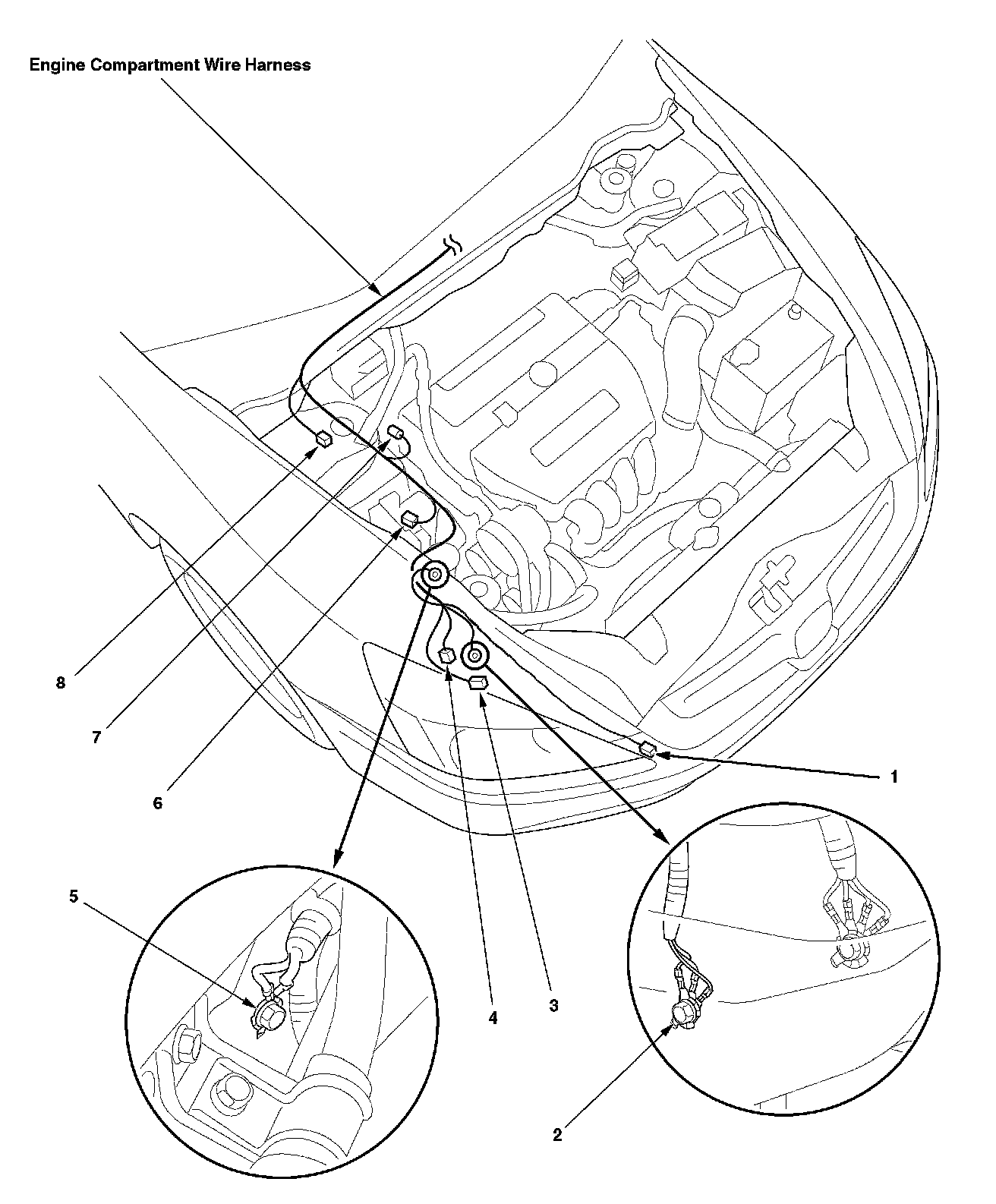 Engine Compartment Wire Harness

8

7

6

1

5

4

3

2