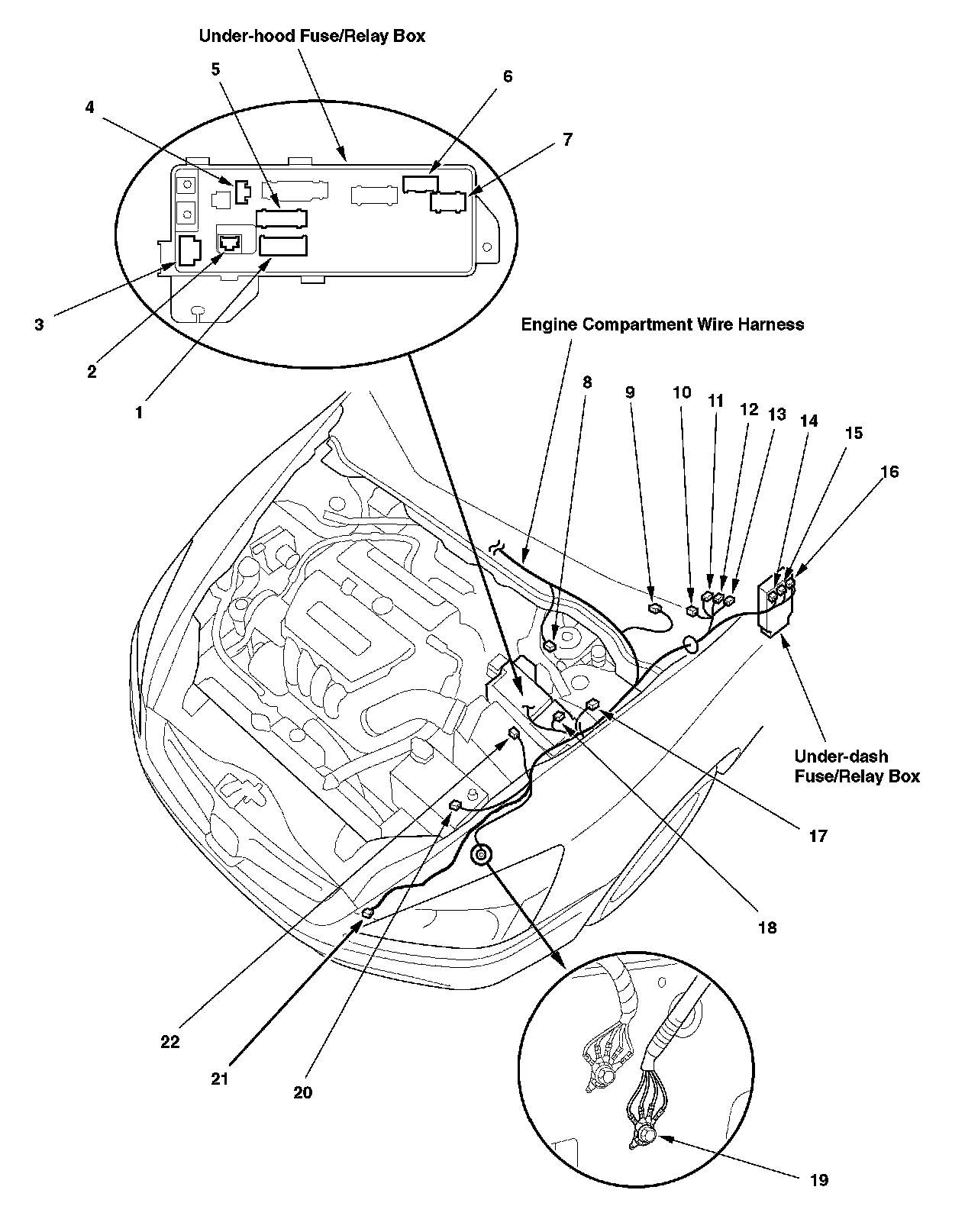 Under-hood Fuse/Relay Box

5

6

4

7

3

2

1

Engine Compartment Wire Harness

8

9

10

11

12

13

14

15

16

Under-dash Fuse/Relay Box

17

18

22

21

20

19