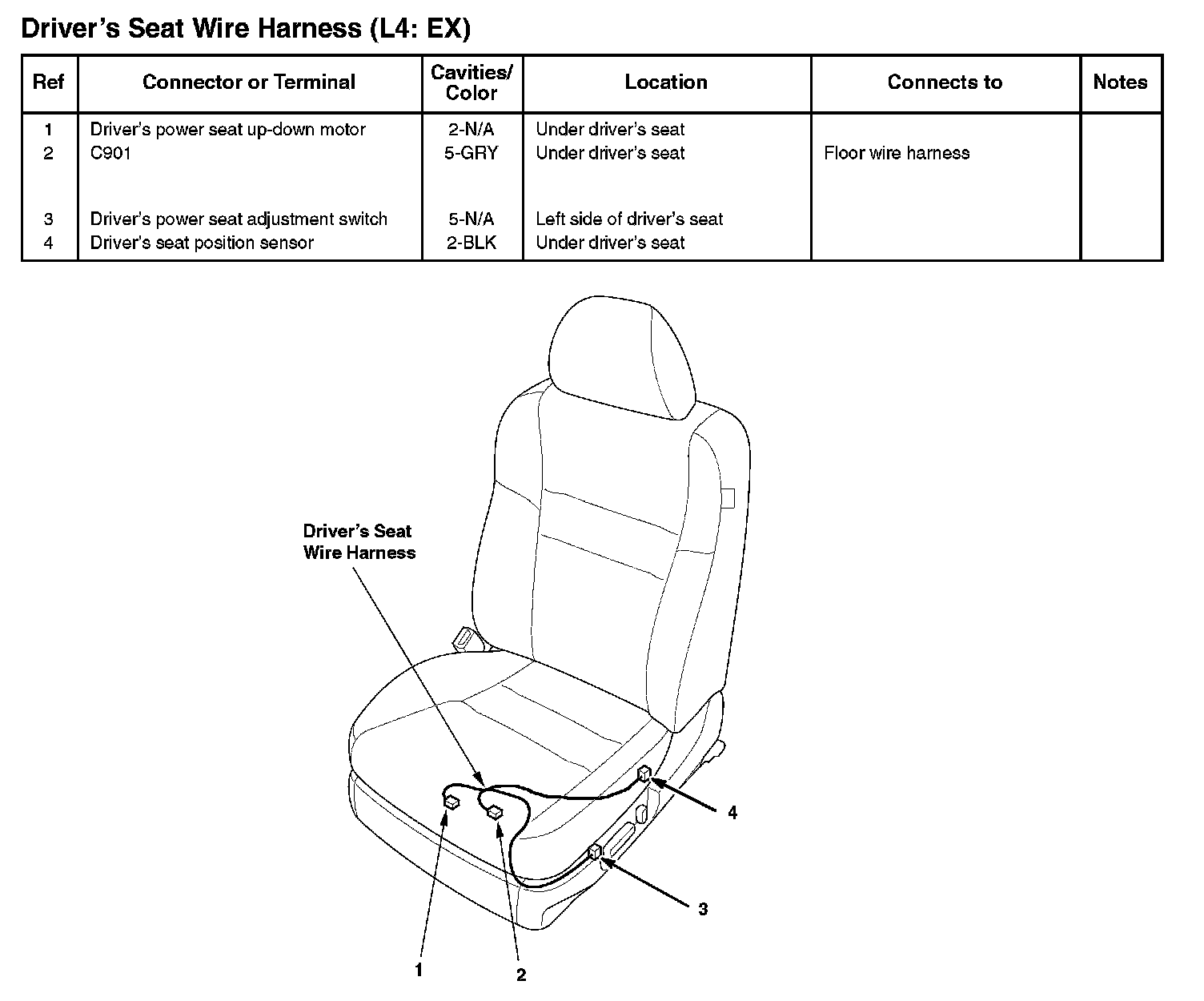 Driver's Seat Wire Harness (L4: EX)

| Ref | Connector or Terminal | Cavities/ Color | Location | Connects to | Notes |
|---|---|---|---|---|---|
| 1 | Driver's power seat up-down motor | 2-N/A | Under driver's seat | | |
| 2 | C901 | 5-GRY | Under driver's seat | Floor wire harness | |
| 3 | Driver's power seat adjustment switch | 5-N/A | Left side of driver's seat | | |
| 4 | Driver's seat position sensor | 2-BLK | Under driver's seat | | |

Driver's Seat Wire Harness

4

3

1

2