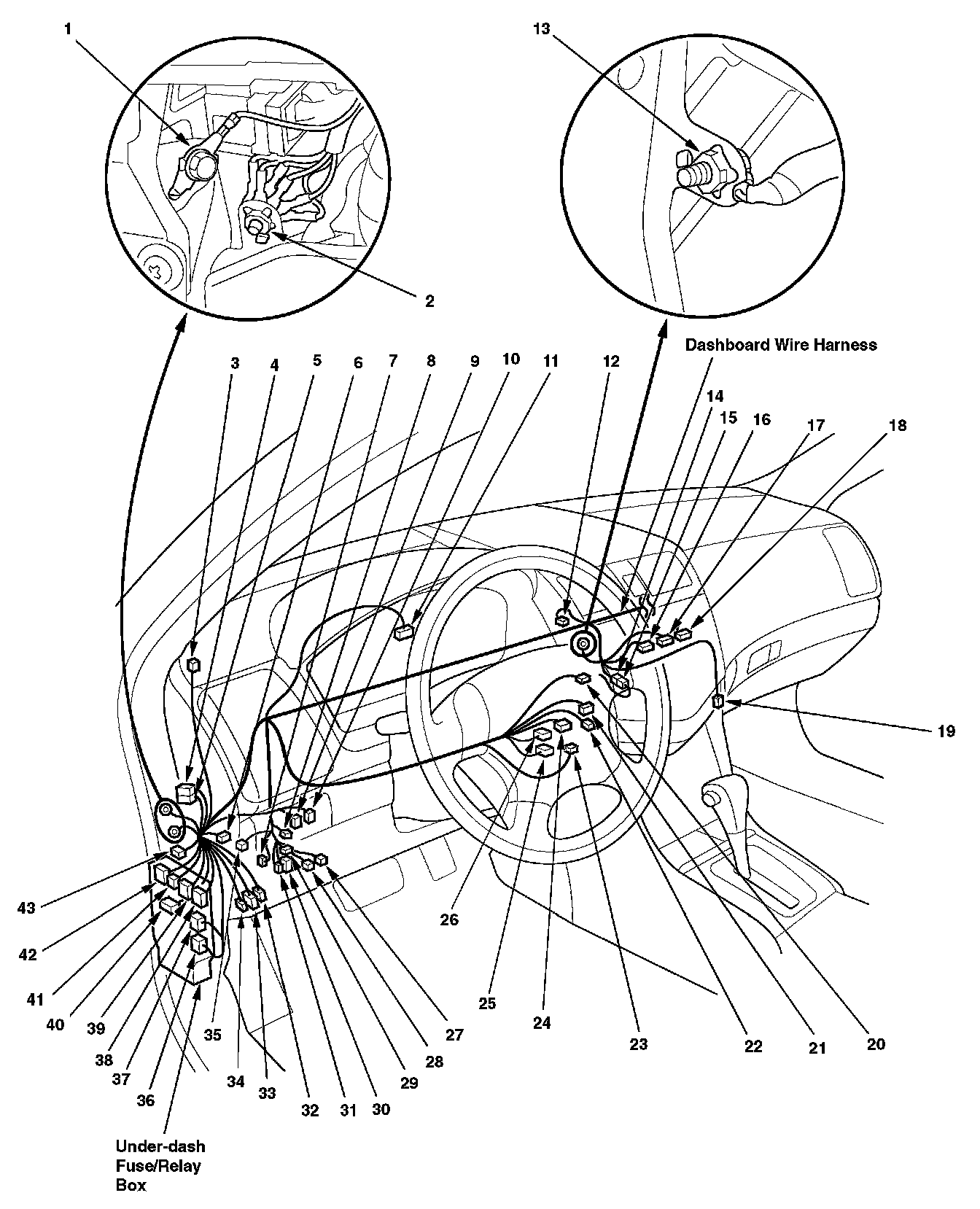 1

2

13

Dashboard Wire Harness

3 4 5 6 7 8 9 10 11 12

14 15 16 17 18

19

20 21 22 23 24 25 26 27 28 29 30 31 32 33 34 35 36 37 38 39 40 41 42 43

Under-dash Fuse/Relay Box