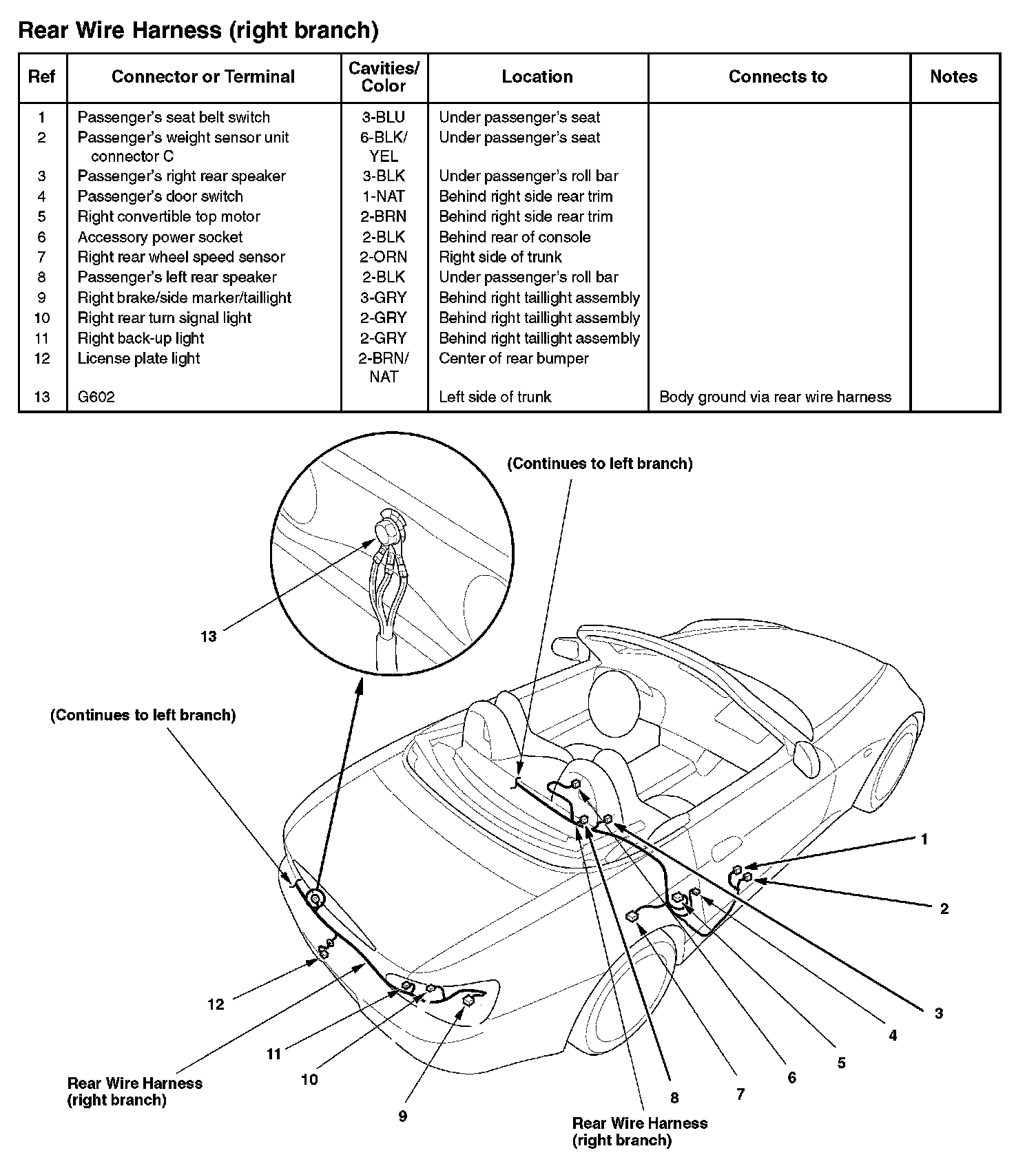 Rear Wire Harness (right branch)

| Ref | Connector or Terminal | Cavities/ Color | Location | Connects to | Notes |
|---|---|---|---|---|---|
| 1 | Passenger's seat belt switch | 3-BLU | Under passenger's seat | | |
| 2 | Passenger's weight sensor unit connector C | 6-BLK/ YEL | Under passenger's seat | | |
| 3 | Passenger's right rear speaker | 3-BLK | Under passenger's roll bar | | |
| 4 | Passenger's door switch | 1-NAT | Behind right side rear trim | | |
| 5 | Right convertible top motor | 2-BRN | Behind right side rear trim | | |
| 6 | Accessory power socket | 2-BLK | Behind rear of console | | |
| 7 | Right rear wheel speed sensor | 2-ORN | Right side of trunk | | |
| 8 | Passenger's left rear speaker | 2-BLK | Under passenger's roll bar | | |
| 9 | Right brake/side marker/taillight | 3-GRY | Behind right taillight assembly | | |
| 10 | Right rear turn signal light | 2-GRY | Behind right taillight assembly | | |
| 11 | Right back-up light | 2-GRY | Behind right taillight assembly | | |
| 12 | License plate light | 2-BRN/ NAT | Center of rear bumper | | |
| 13 | G602 | | Left side of trunk | Body ground via rear wire harness | |

(Continues to left branch)

13

(Continues to left branch)

1

2

3

4

5

6

7

8

9

10

11

12

Rear Wire Harness (right branch)

Rear Wire Harness (right branch)