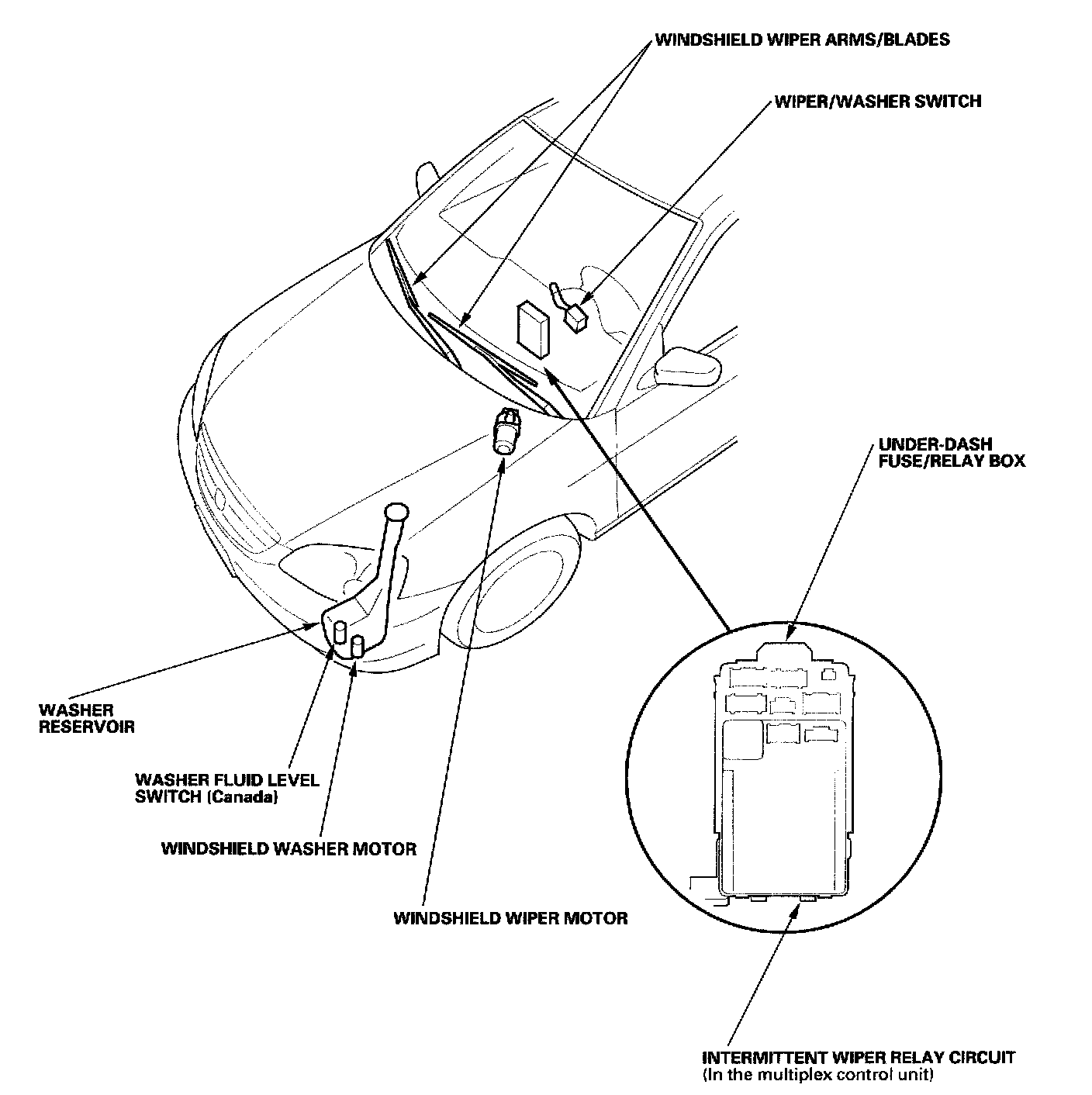 WINDSHIELD WIPER ARMS/BLADES

WIPER/WASHER SWITCH

UNDER-DASH FUSE/RELAY BOX

WASHER RESERVOIR

WASHER FLUID LEVEL SWITCH (Canada)

WINDSHIELD WASHER MOTOR

WINDSHIELD WIPER MOTOR

INTERMITTENT WIPER RELAY CIRCUIT (In the multiplex control unit)