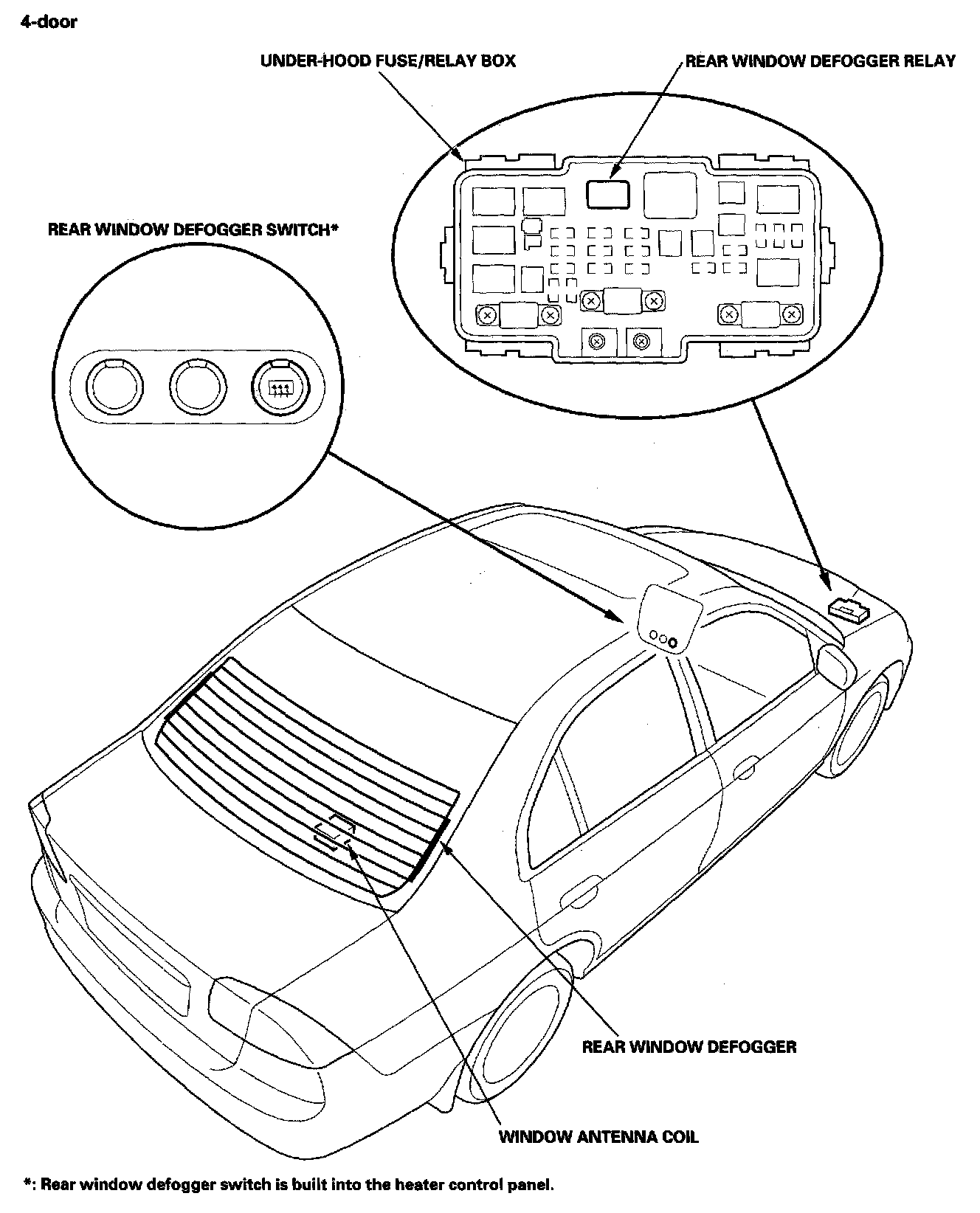 4-door

UNDER-HOOD FUSE/RELAY BOX

REAR WINDOW DEFOGGER RELAY

REAR WINDOW DEFOGGER SWITCH*

REAR WINDOW DEFOGGER

WINDOW ANTENNA COIL

*: Rear window defogger switch is built into the heater control panel.