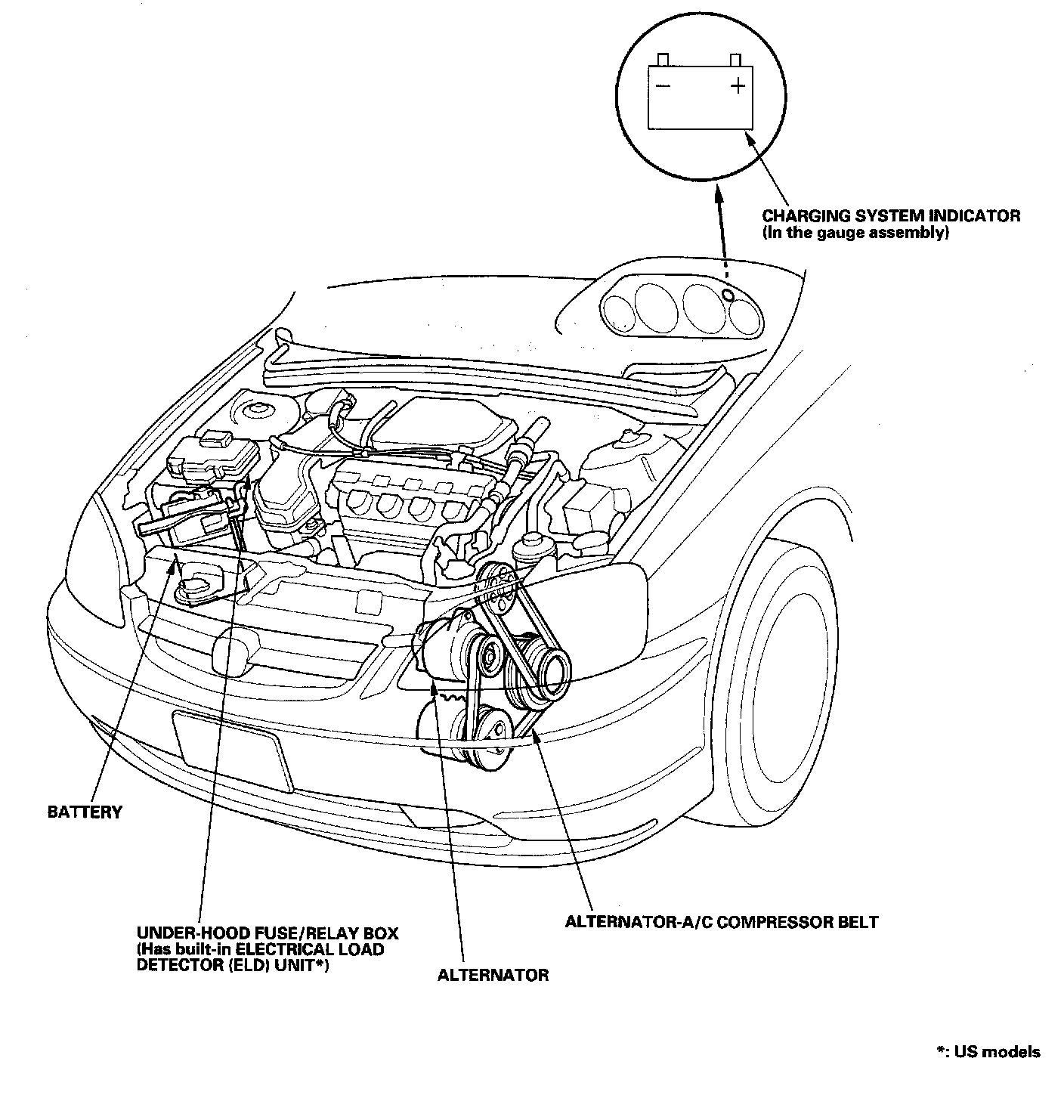 −
+

CHARGING SYSTEM INDICATOR
(In the gauge assembly)

BATTERY

UNDER-HOOD FUSE/RELAY BOX
(Has built-in ELECTRICAL LOAD
DETECTOR (ELD) UNIT*)

ALTERNATOR

ALTERNATOR-A/C COMPRESSOR BELT

*: US models