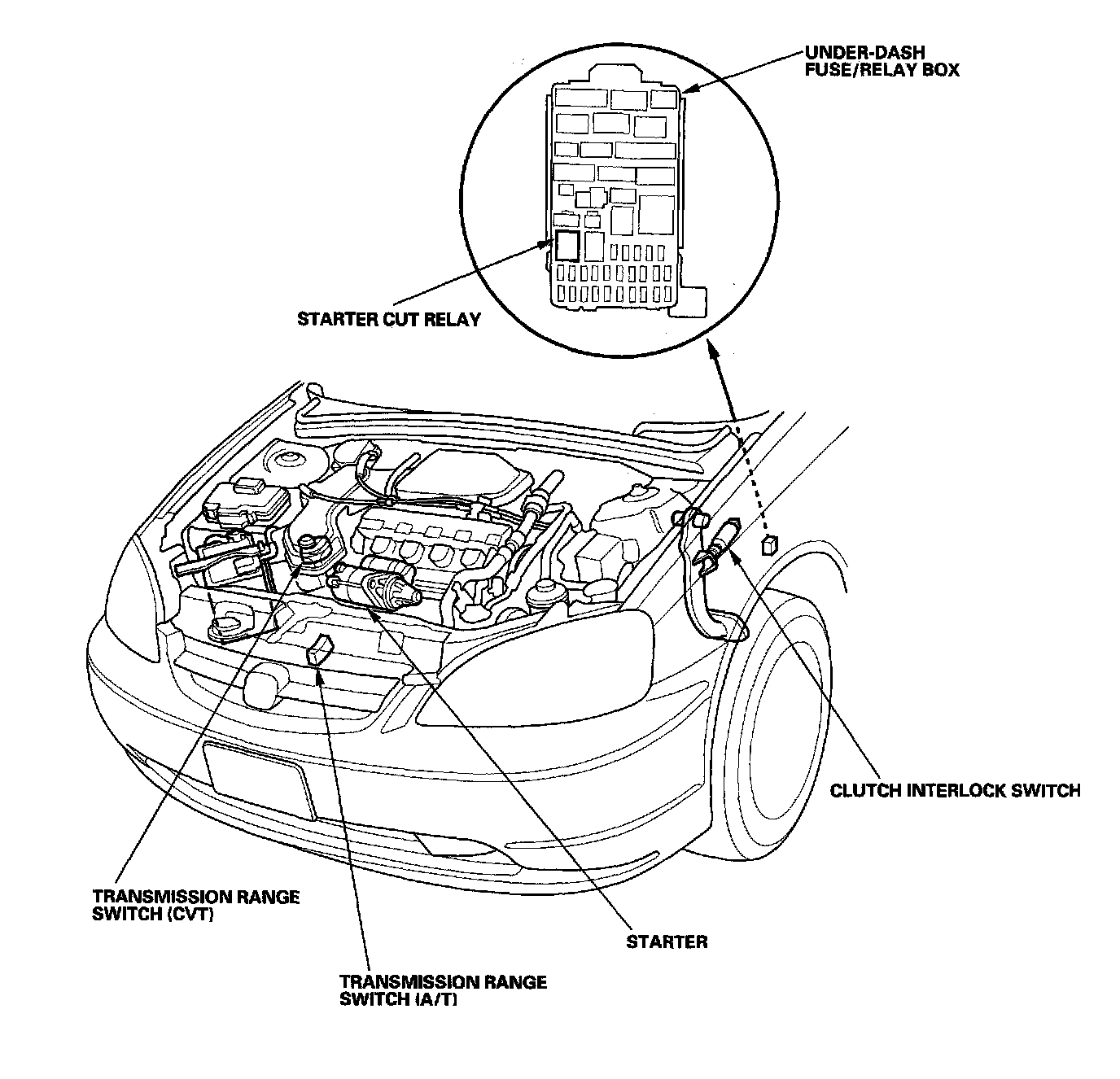 UNDER-DASH FUSE/RELAY BOX

STARTER CUT RELAY

CLUTCH INTERLOCK SWITCH

TRANSMISSION RANGE SWITCH (CVT)

STARTER

TRANSMISSION RANGE SWITCH (A/T)