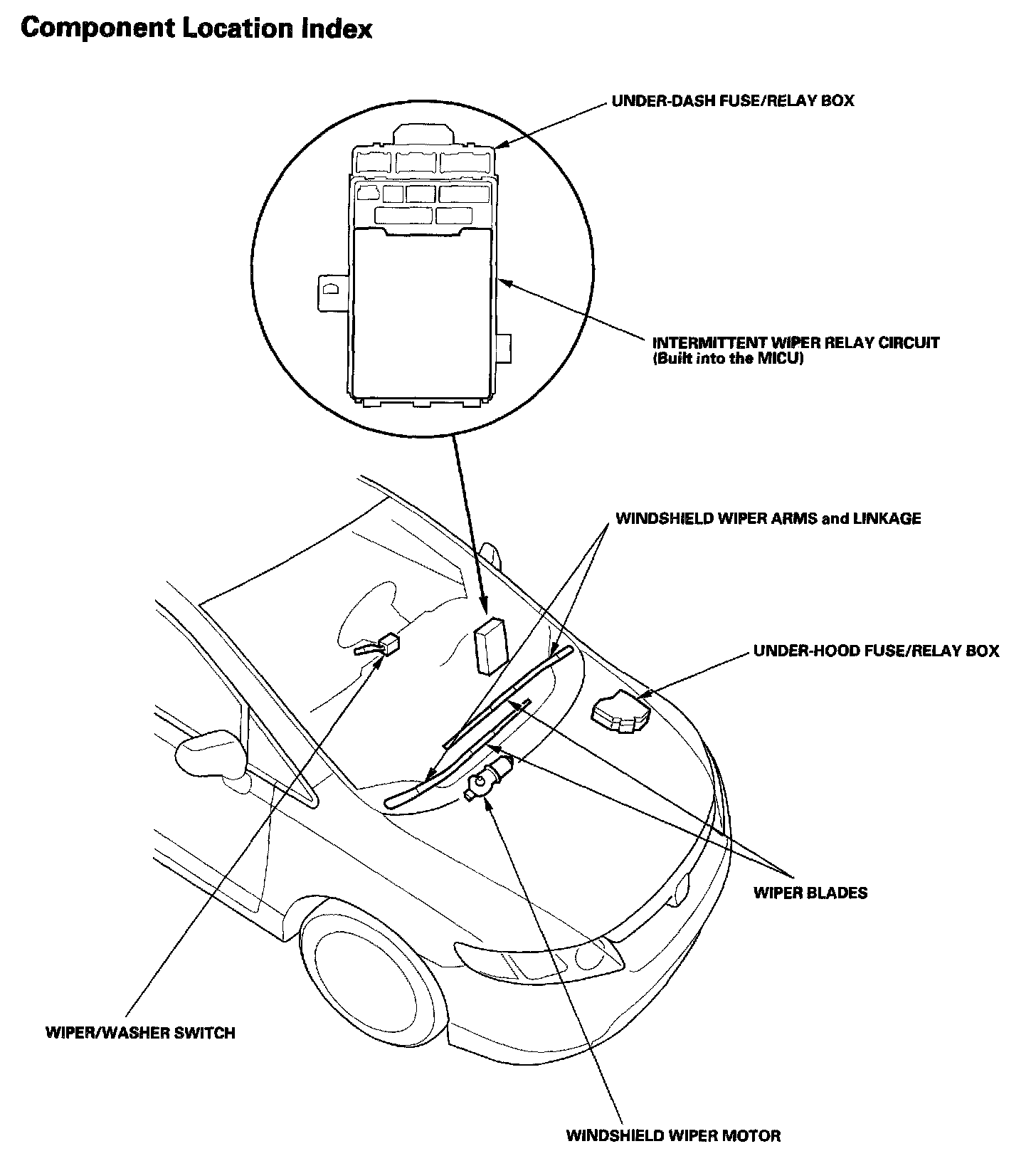 Component Location Index

UNDER-DASH FUSE/RELAY BOX

INTERMITTENT WIPER RELAY CIRCUIT
(Built into the MICU)

WINDSHIELD WIPER ARMS and LINKAGE

UNDER-HOOD FUSE/RELAY BOX

WIPER BLADES

WIPER/WASHER SWITCH

WINDSHIELD WIPER MOTOR