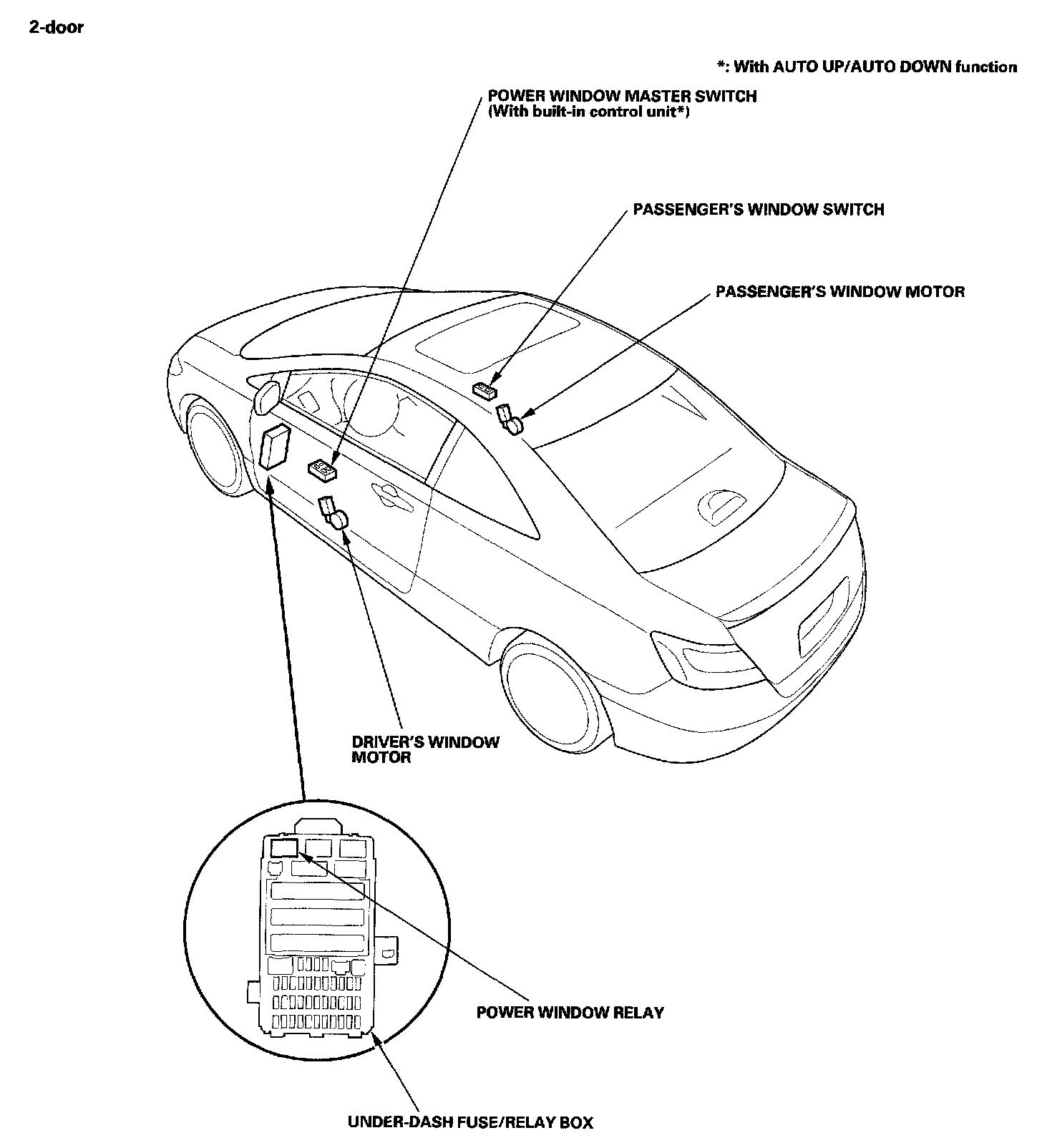 2-door

*: With AUTO UP/AUTO DOWN function

POWER WINDOW MASTER SWITCH
(With built-in control unit*)

PASSENGER'S WINDOW SWITCH

PASSENGER'S WINDOW MOTOR

DRIVER'S WINDOW MOTOR

POWER WINDOW RELAY

UNDER-DASH FUSE/RELAY BOX