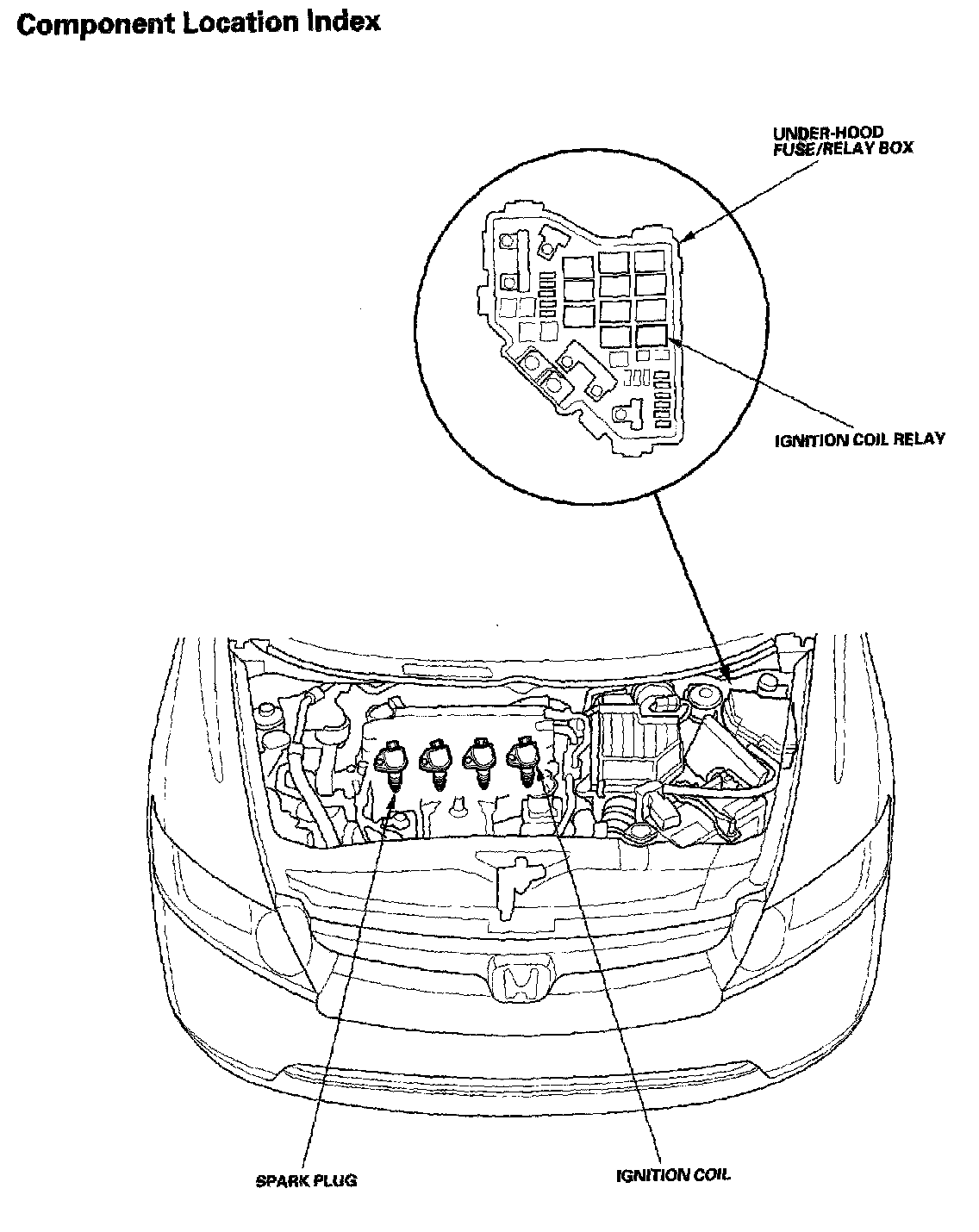 Component Location Index

UNDER-HOOD FUSE/RELAY BOX

IGNITION COIL RELAY

SPARK PLUG

IGNITION COIL